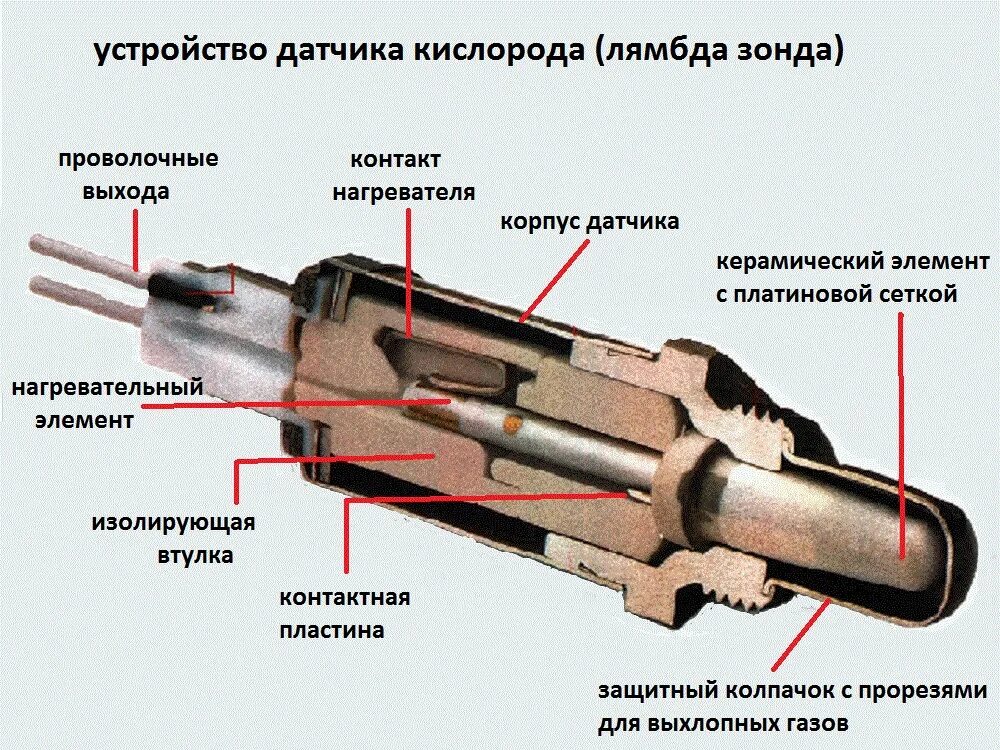 устройство датчика кислорода (лямбда зонда)

проволочные выхода

контакт нагревателя

корпус датчика

керамический элемент с платиновой сеткой

нагревательный элемент

изолирующая втулка

контактная пластина

защитный колпачок с прорезями для выхлопных газов