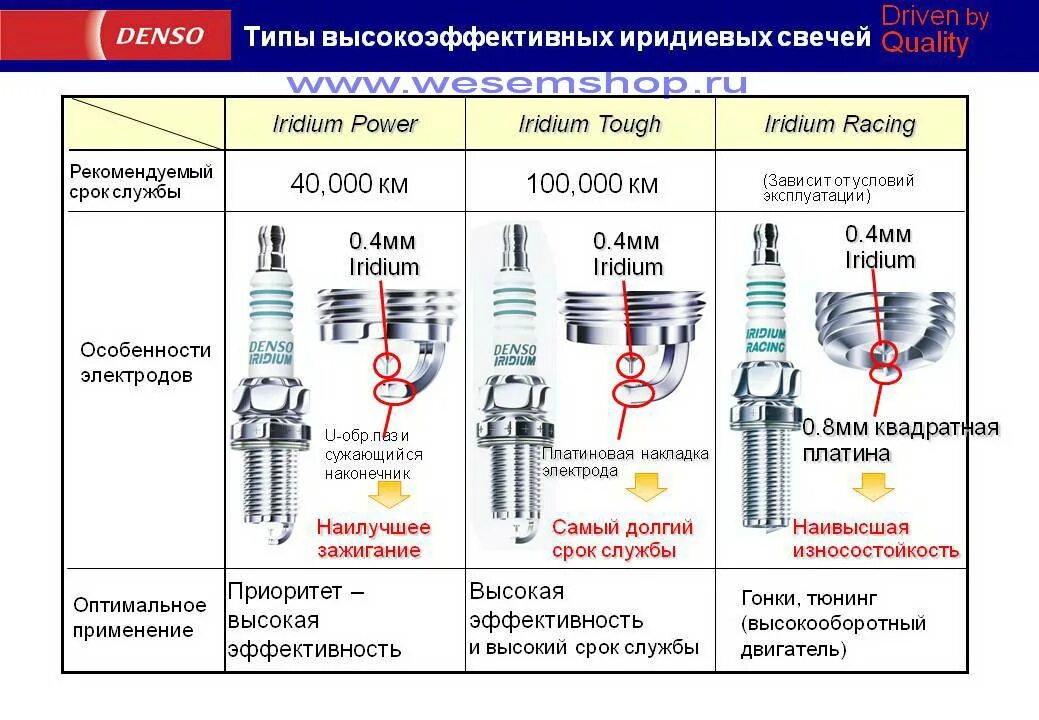 DENSO

Типы высокоэффективных иридиевых свечей

Driven by Quality

www.wesemshop.ru

| | Iridium Power | Iridium Tough | Iridium Racing |
|---|---|---|---|
| Рекомендуемый срок службы | 40,000 км | 100,000 км | (Зависит от условий эксплуатации) |
| Особенности электродов | DENSO IRIDIUM 0.4мм Iridium U-обр.паз и сужающийся наконечник Наилучшее зажигание | DENSO IRIDIUM 0.4мм Iridium Платиновая накладка электрода Самый долгий срок службы | IRIDIUM RACING 0.4мм Iridium 0.8мм квадратная платина Наивысшая износостойкость |
| Оптимальное применение | Приоритет – высокая эффективность | Высокая эффективность и высокий срок службы | Гонки, тюнинг (высокооборотный двигатель) |