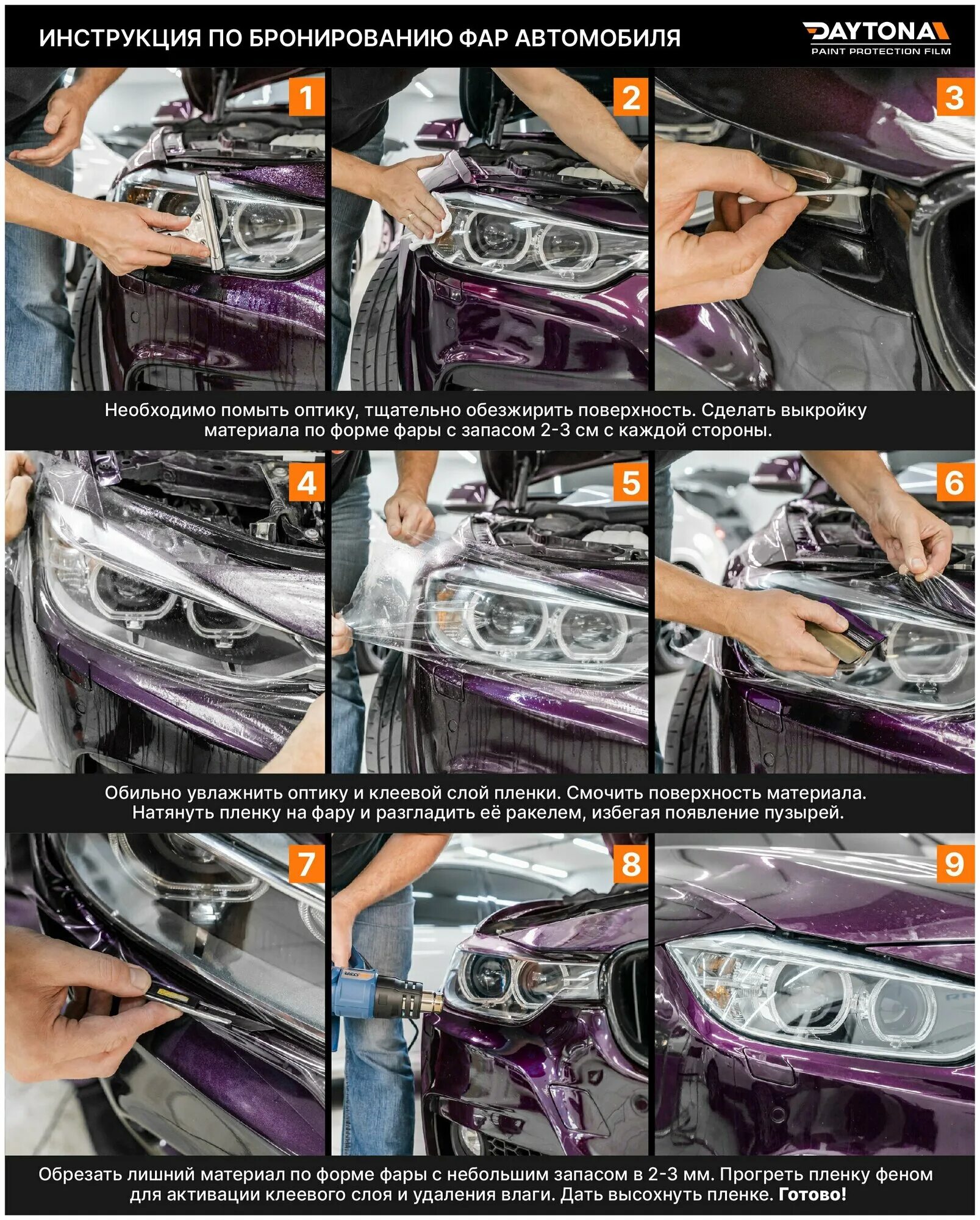 ИНСТРУКЦИЯ ПО БРОНИРОВАНИЮ ФАР АВТОМОБИЛЯ

DAYTONA
PAINT PROTECTION FILM

1

2

3

Необходимо помыть оптику, тщательно обезжирить поверхность. Сделать выкройку материала по форме фары с запасом 2-3 см с каждой стороны.

4

5

6

Обильно увлажнить оптику и клеевой слой пленки. Смочить поверхность материала. Натянуть пленку на фару и разгладить её ракелем, избегая появление пузырей.

7

8

9

Обрезать лишний материал по форме фары с небольшим запасом в 2-3 мм. Прогреть пленку феном для активации клеевого слоя и удаления влаги. Дать высохнуть пленке. Готово!