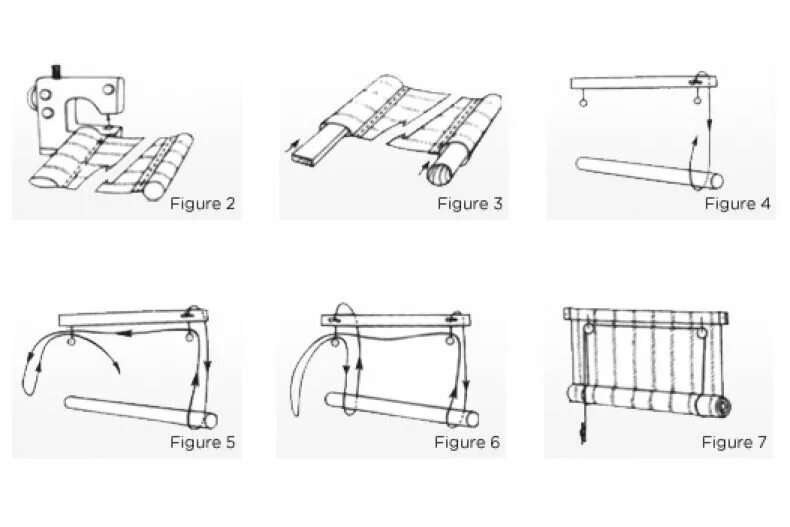 Figure 2

Figure 3

Figure 4

Figure 5

Figure 6

Figure 7