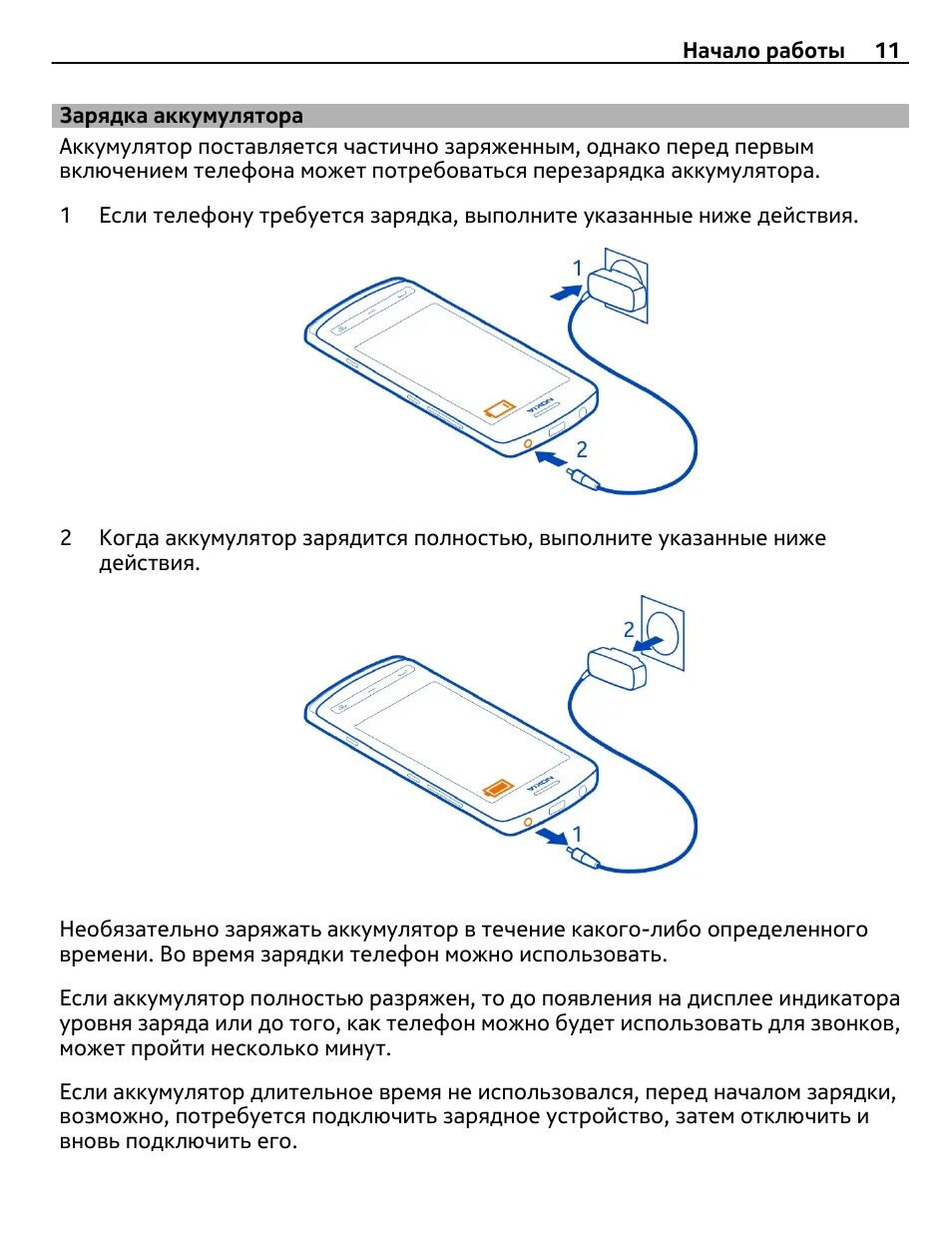 Начало работы 11

Зарядка аккумулятора

Аккумулятор поставляется частично заряженным, однако перед первым включением телефона может потребоваться перезарядка аккумулятора.

1 Если телефону требуется зарядка, выполните указанные ниже действия.

1

NOKIA

2

2 Когда аккумулятор зарядится полностью, выполните указанные ниже действия.

2

NOKIA

1

Необязательно заряжать аккумулятор в течение какого-либо определенного времени. Во время зарядки телефон можно использовать.

Если аккумулятор полностью разряжен, то до появления на дисплее индикатора уровня заряда или до того, как телефон можно будет использовать для звонков, может пройти несколько минут.

Если аккумулятор длительное время не использовался, перед началом зарядки, возможно, потребуется подключить зарядное устройство, затем отключить и вновь подключить его.