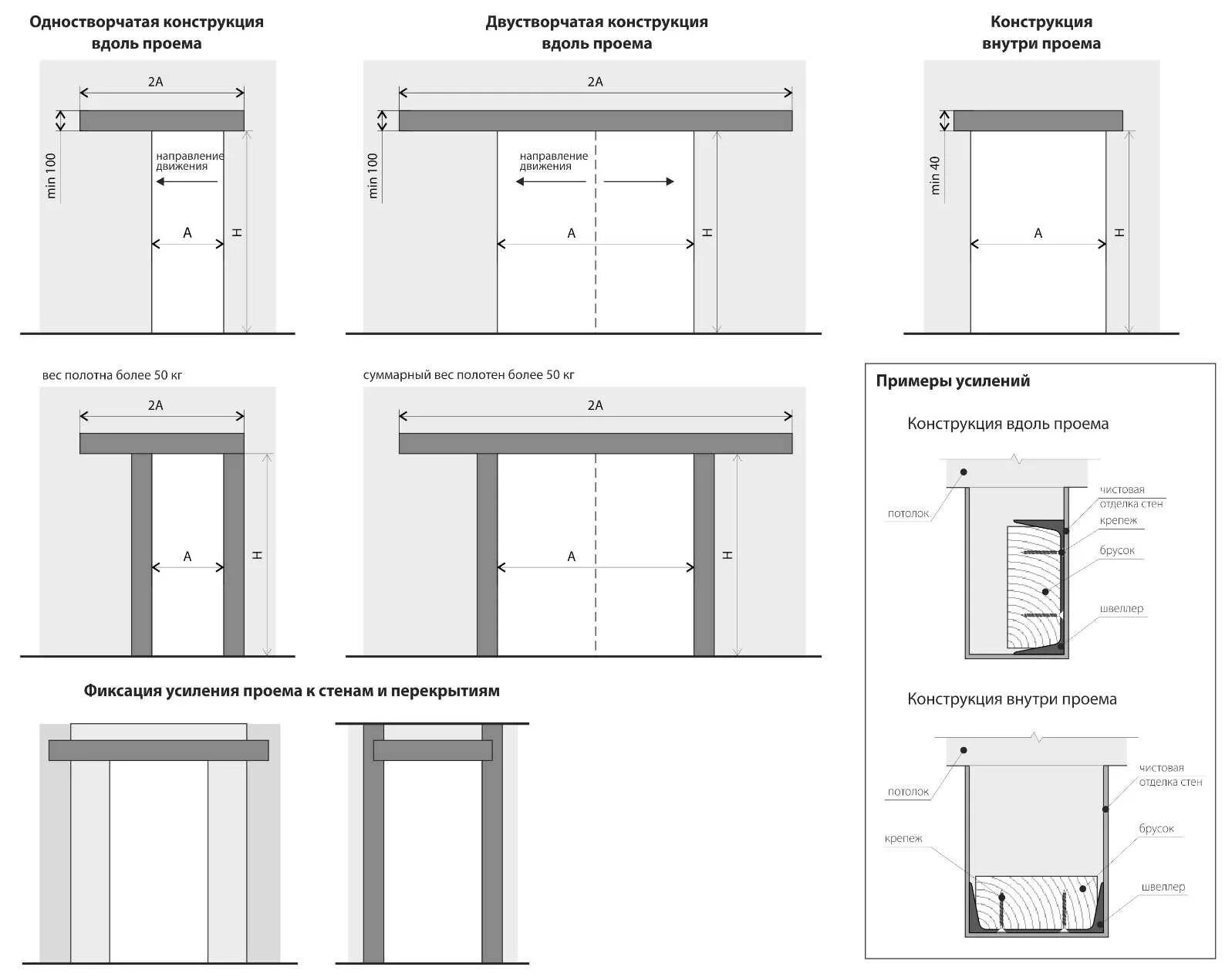 Одностворчатая конструкция вдоль проема

2A

min 100

направление движения

A

H

Двустворчатая конструкция вдоль проема

2A

min 100

направление движения

A

H

Конструкция внутри проема

min 40

A

H

вес полотна более 50 кг

2A

A

H

суммарный вес полотен более 50 кг

2A

A

H

Фиксация усиления проема к стенам и перекрытиям

Примеры усилений

Конструкция вдоль проема

потолок

чистовая отделка стен

крепеж

брусок

швеллер

Конструкция внутри проема

потолок

чистовая отделка стен

крепеж

брусок

швеллер