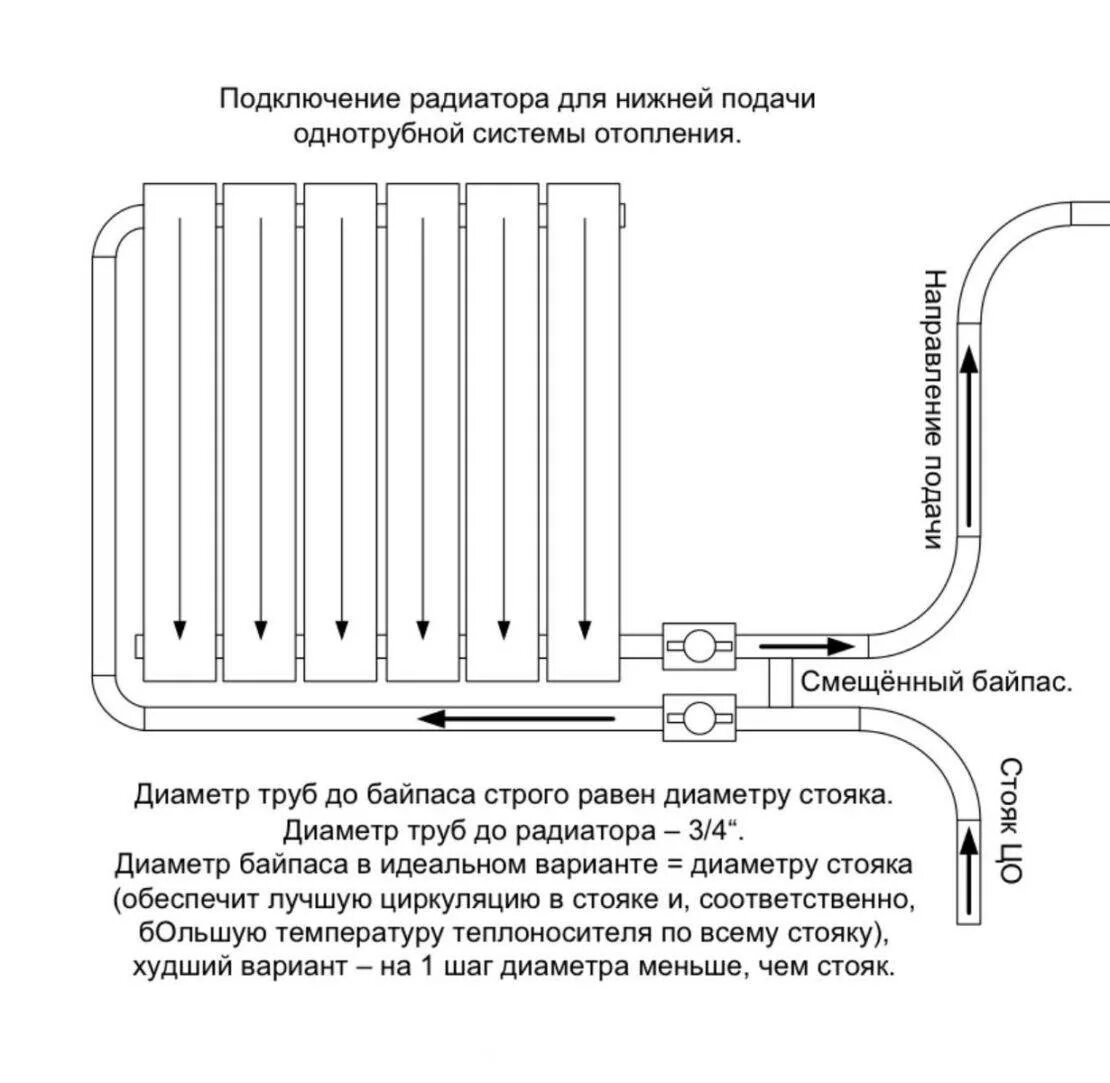 Подключение радиатора для нижней подачи однотрубной системы отопления.

Направление подачи

Смещённый байпас.

Стояк ЦО

Диаметр труб до байпаса строго равен диаметру стояка.
Диаметр труб до радиатора – 3/4“.
Диаметр байпаса в идеальном варианте = диаметру стояка (обеспечит лучшую циркуляцию в стояке и, соответственно, бОльшую температуру теплоносителя по всему стояку), худший вариант – на 1 шаг диаметра меньше, чем стояк.