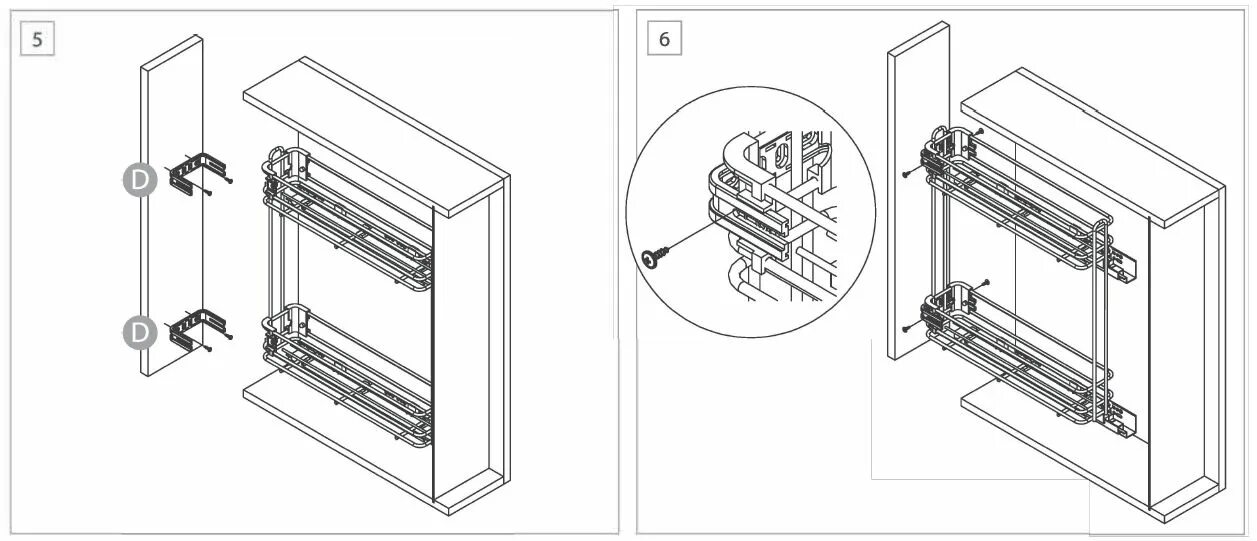 5

D

D

6