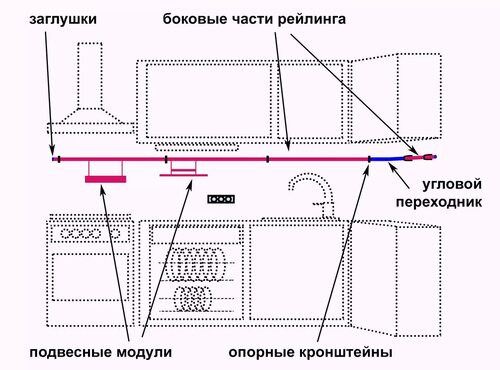 заглушки

боковые части рейлинга

угловой переходник

подвесные модули

опорные кронштейны