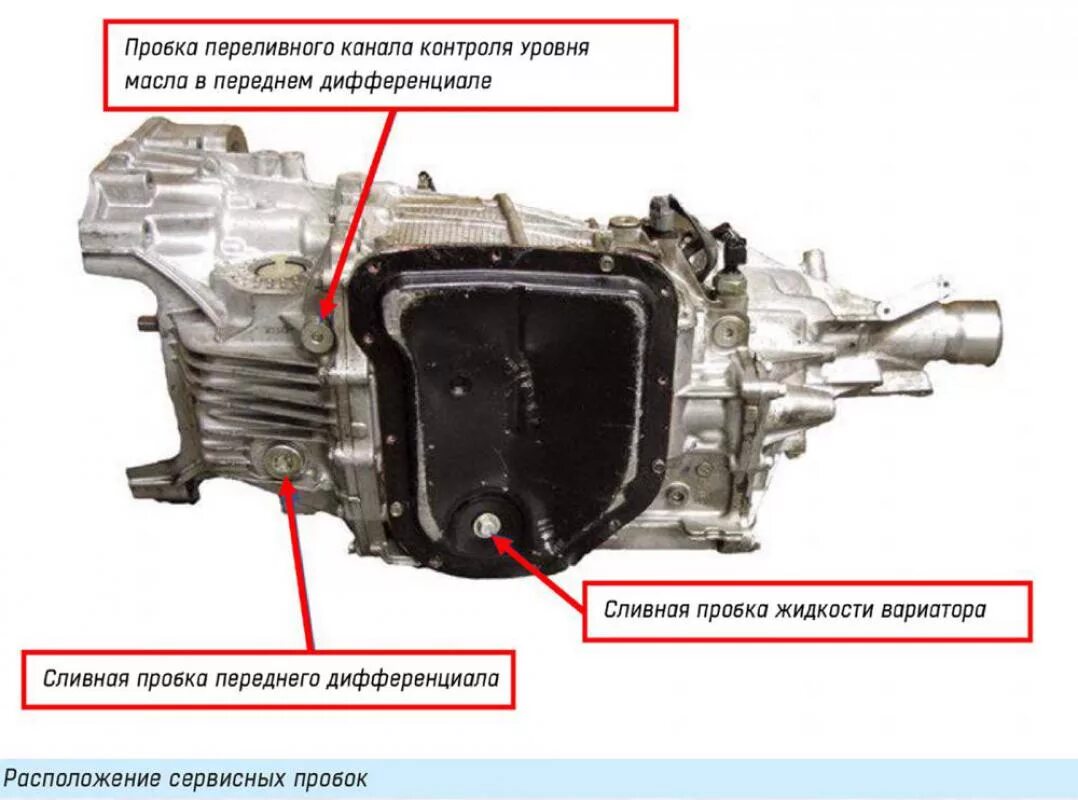 Пробка переливного канала контроля уровня масла в переднем дифференциале

Сливная пробка жидкости вариатора

Сливная пробка переднего дифференциала

Расположение сервисных пробок