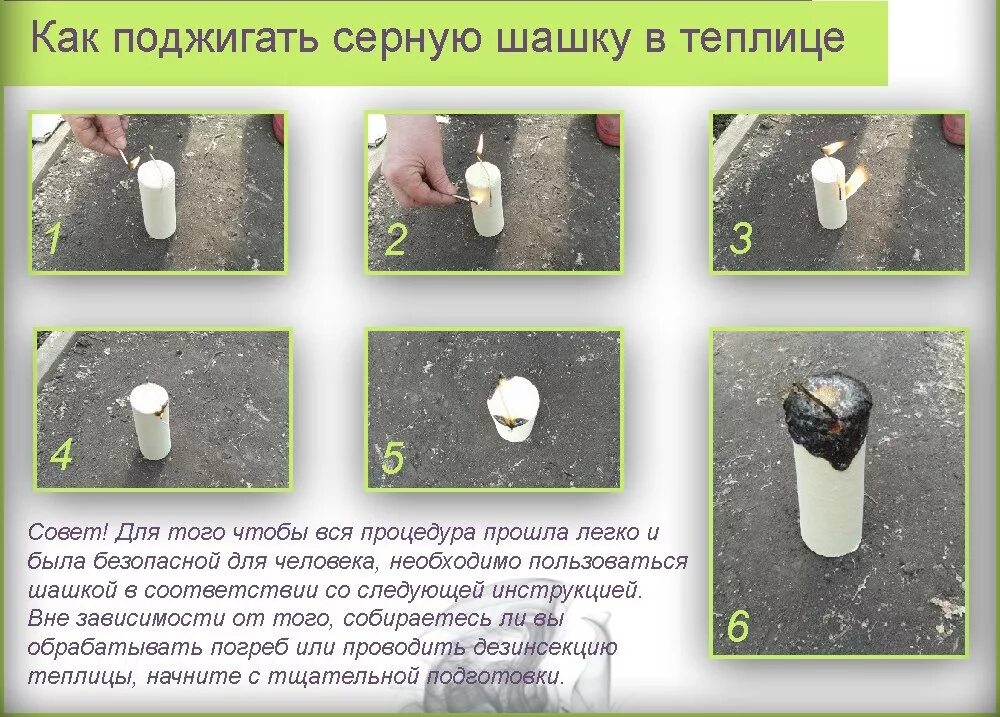 Как поджигать серную шашку в теплице

1

2

3

4

5

6

Совет! Для того чтобы вся процедура прошла легко и была безопасной для человека, необходимо пользоваться шашкой в соответствии со следующей инструкцией. Вне зависимости от того, собираетесь ли вы обрабатывать погреб или проводить дезинсекцию теплицы, начните с тщательной подготовки.