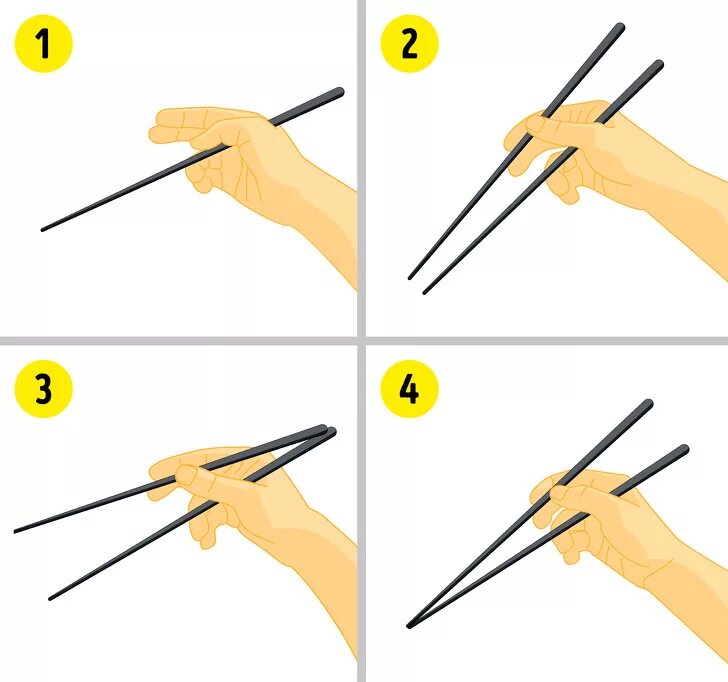 1

2

3

4