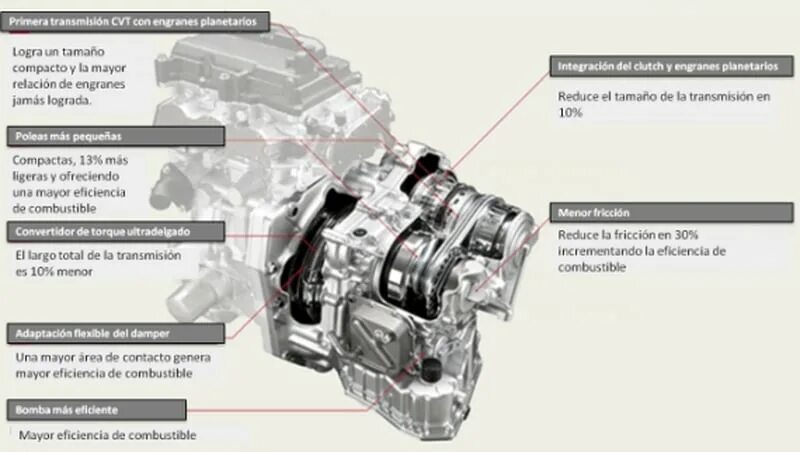 Primera transmisión CVT con engranes planetarios

Logra un tamaño compacto y la mayor relación de engranes jamás lograda.

Poleas más pequeñas

Compactas, 13% más ligeras y ofreciendo una mayor eficiencia de combustible

Convertidor de torque ultradelgado

El largo total de la transmisión es 10% menor

Adaptación flexible del damper

Una mayor área de contacto genera mayor eficiencia de combustible

Bomba más eficiente

Mayor eficiencia de combustible

Integración del clutch y engranes planetarios

Reduce el tamaño de la transmisión en 10%

Menor fricción

Reduce la fricción en 30% incrementando la eficiencia de combustible