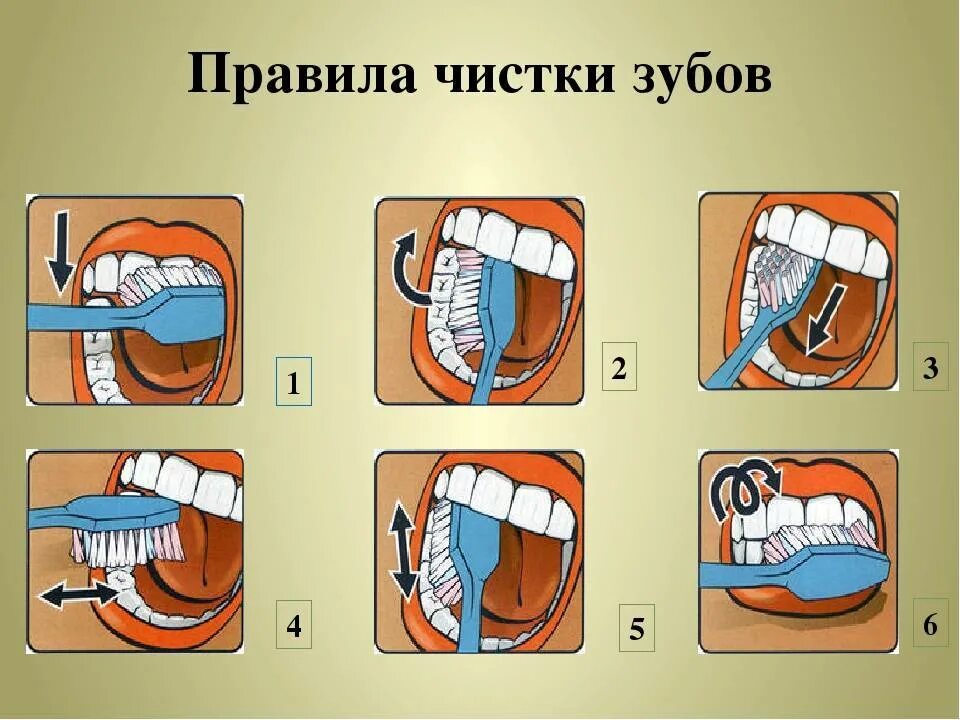 Правила чистки зубов

1

2

3

4

5

6