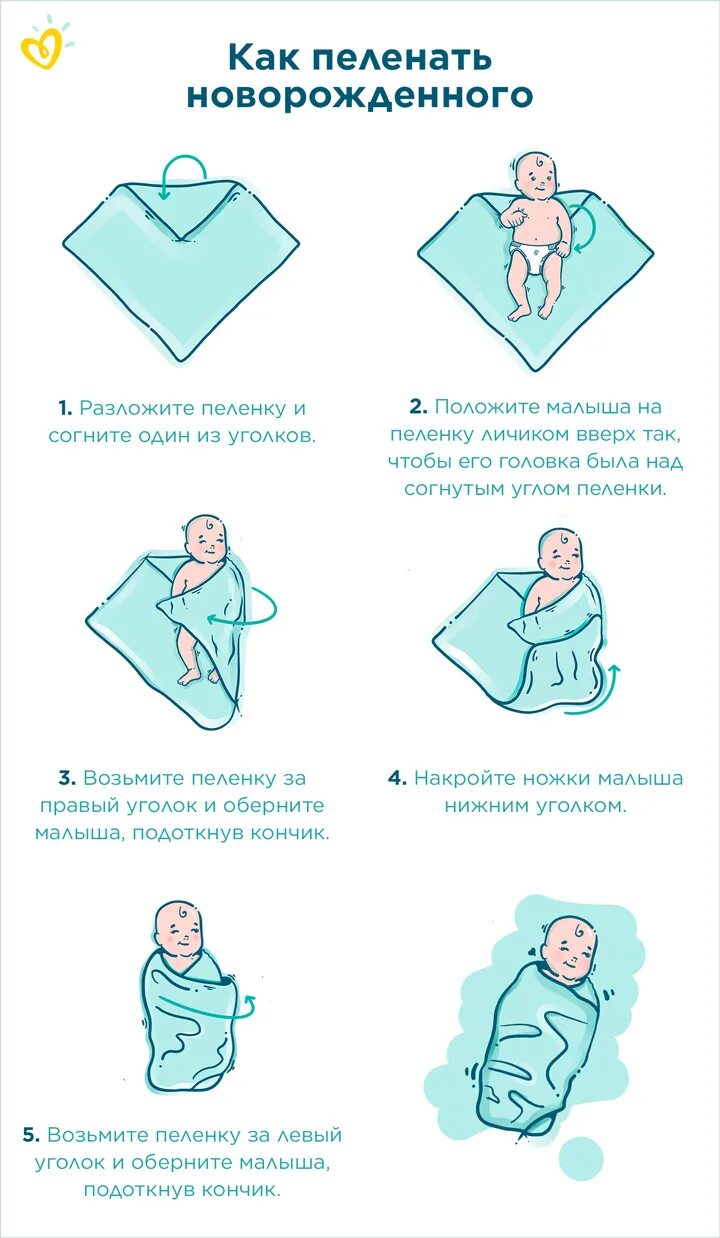 Как пеленать новорожденного

1. Разложите пеленку и согните один из уголков.

2. Положите малыша на пеленку личиком вверх так, чтобы его головка была над согнутым углом пеленки.

3. Возьмите пеленку за правый уголок и оберните малыша, подоткнув кончик.

4. Накройте ножки малыша нижним уголком.

5. Возьмите пеленку за левый уголок и оберните малыша, подоткнув кончик.