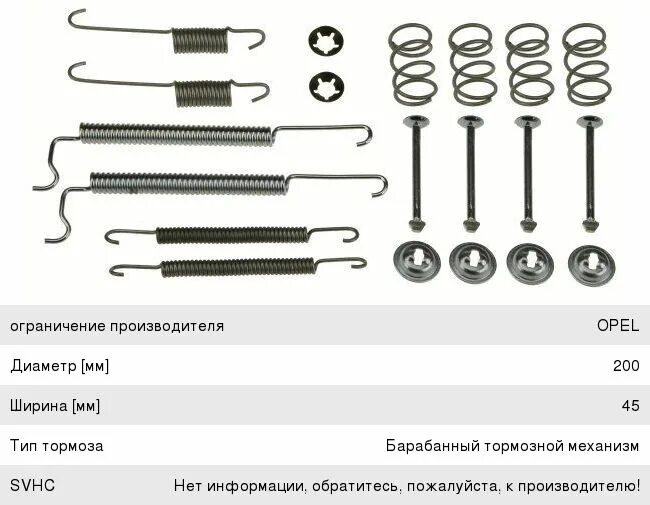 | | |
|---|---|
| ограничение производителя | OPEL |
| Диаметр [мм] | 200 |
| Ширина [мм] | 45 |
| Тип тормоза | Барабанный тормозной механизм |
| SVHC | Нет информации, обратитесь, пожалуйста, к производителю! |