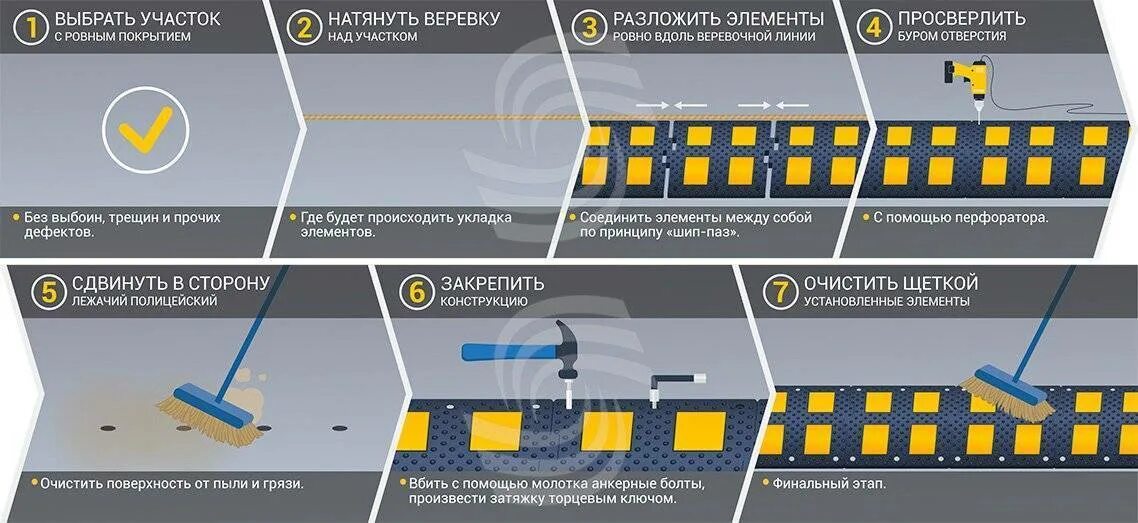 1 ВЫБРАТЬ УЧАСТОК
С РОВНЫМ ПОКРЫТИЕМ

Без выбоин, трещин и прочих дефектов.

2 НАТЯНУТЬ ВЕРЕВКУ
НАД УЧАСТКОМ

Где будет происходить укладка элементов.

3 РАЗЛОЖИТЬ ЭЛЕМЕНТЫ
РОВНО ВДОЛЬ ВЕРЕВОЧНОЙ ЛИНИИ

Соединить элементы между собой по принципу «шип-паз».

4 ПРОСВЕРЛИТЬ
БУРОМ ОТВЕРСТИЯ

С помощью перфоратора.

5 СДВИНУТЬ В СТОРОНУ
ЛЕЖАЧИЙ ПОЛИЦЕЙСКИЙ

Очистить поверхность от пыли и грязи.

6 ЗАКРЕПИТЬ
КОНСТРУКЦИЮ

Вбить с помощью молотка анкерные болты, произвести затяжку торцевым ключом.

7 ОЧИСТИТЬ ЩЕТКОЙ
УСТАНОВЛЕННЫЕ ЭЛЕМЕНТЫ

Финальный этап.