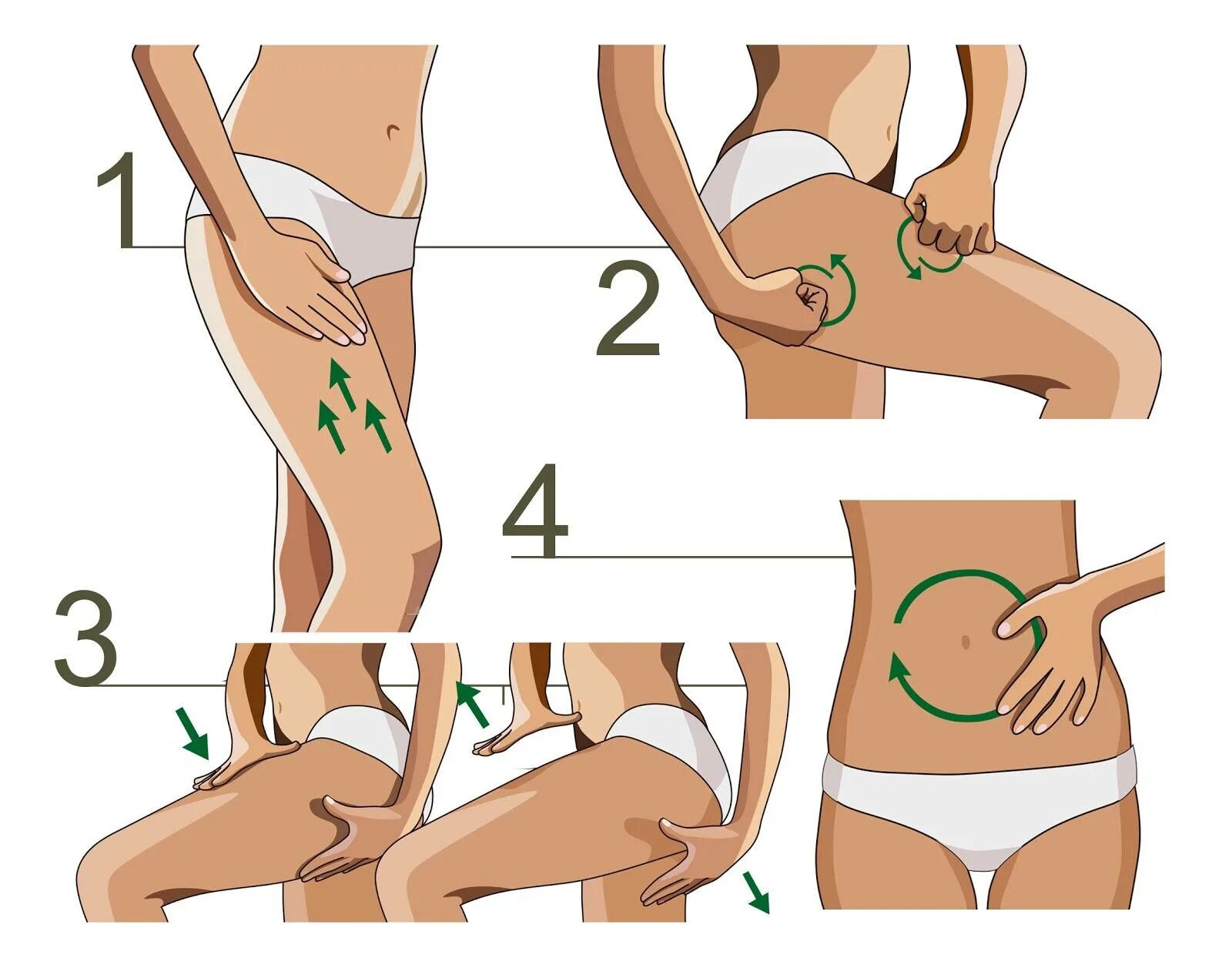 1

2

4

3