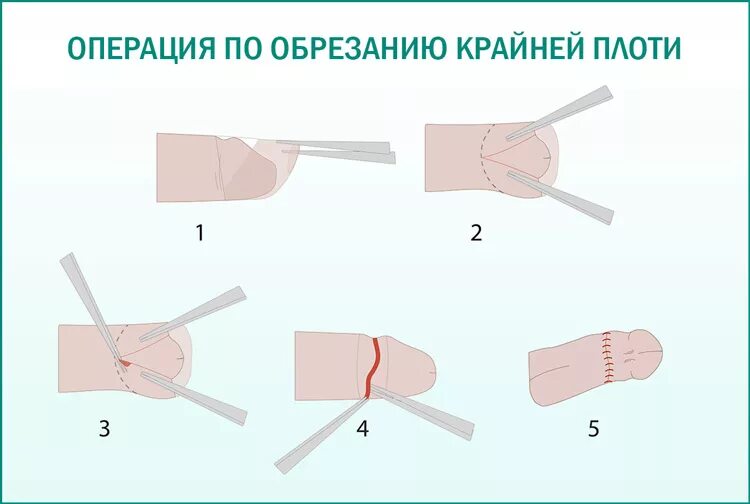 ОПЕРАЦИЯ ПО ОБРЕЗАНИЮ КРАЙНЕЙ ПЛОТИ

1

2

3

4

5