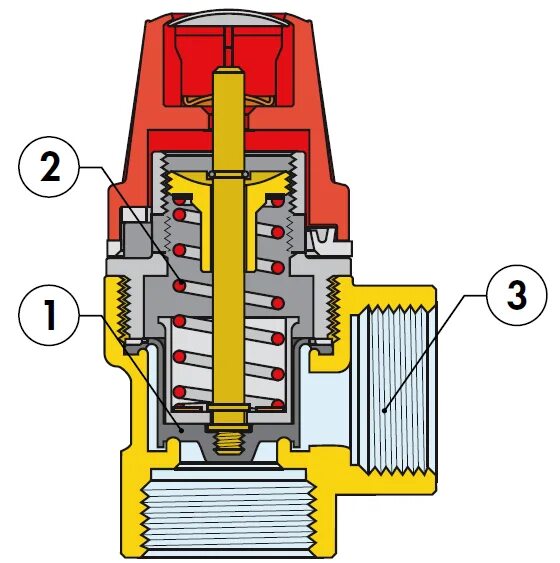 2
1
3