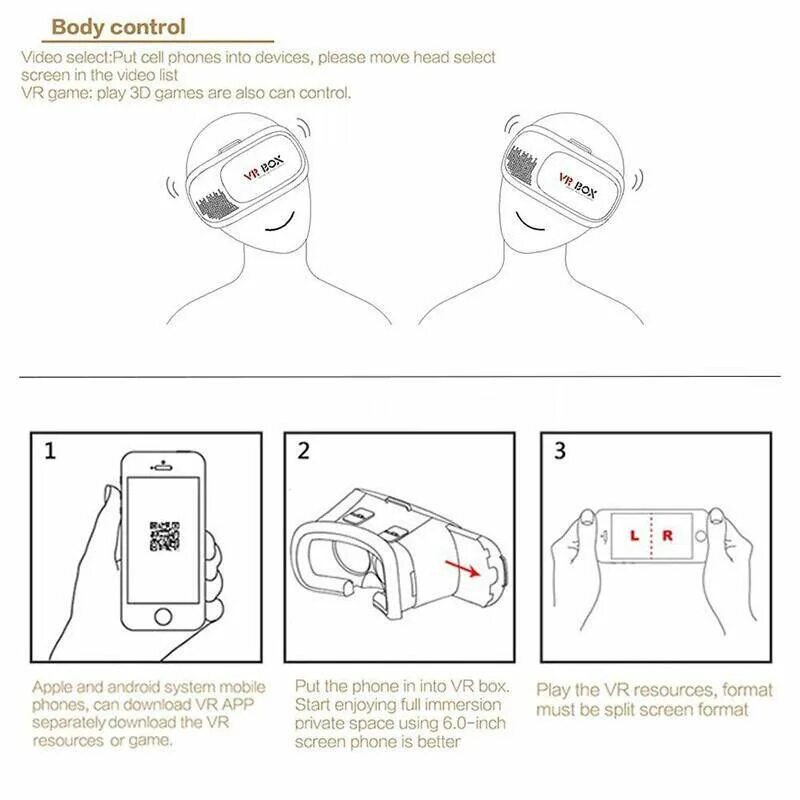 Body control

Video select:Put cell phones into devices, please move head select screen in the video list
VR game: play 3D games are also can control.

VR BOX

VR BOX

1

Apple and android system mobile phones, can download VR APP separately download the VR resources or game.

2

Put the phone in into VR box. Start enjoying full immersion private space using 6.0-inch screen phone is better

3

L R

Play the VR resources, format must be split screen format