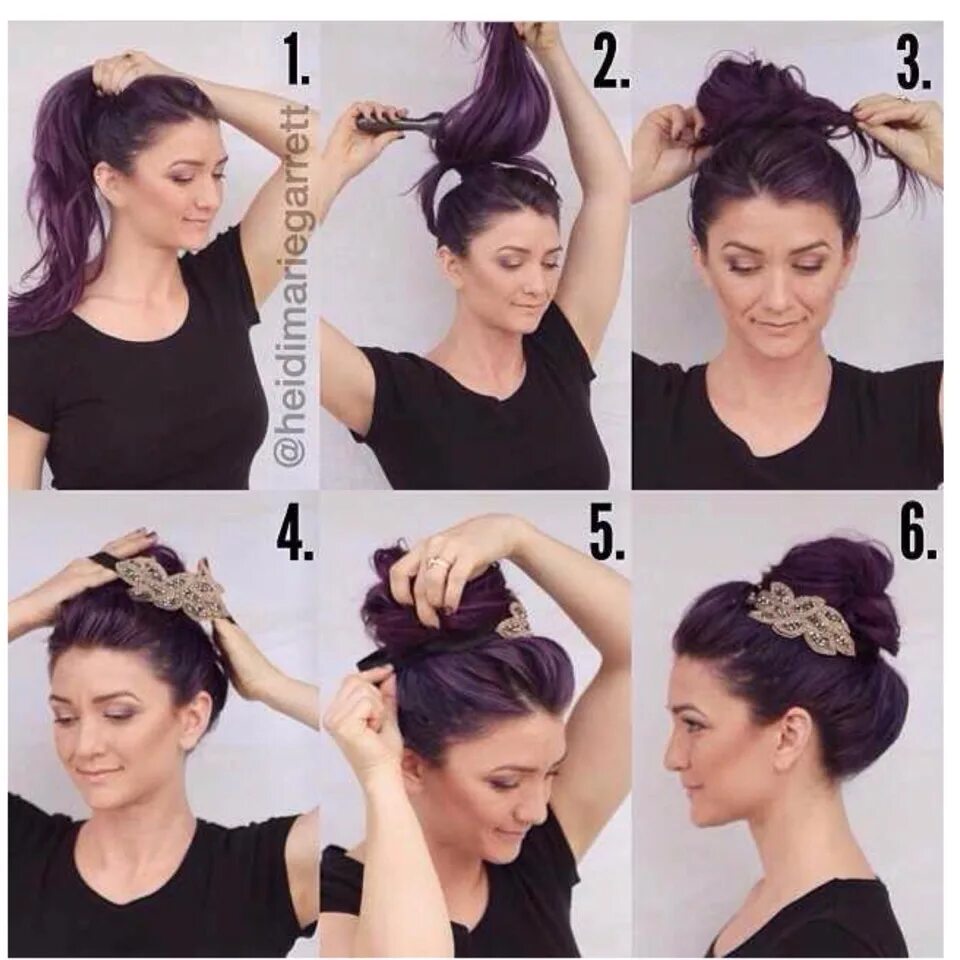 1.

@heidimariegarrett

2.

3.

4.

5.

6.