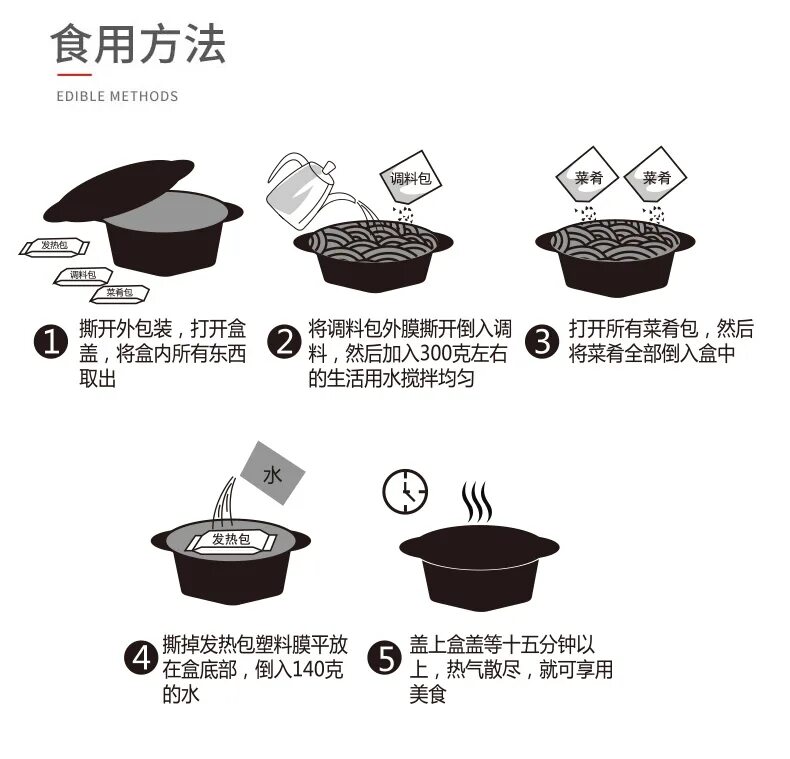 食用方法

EDIBLE METHODS

发热包

调料包

菜肴包

调料包

菜肴

菜肴

1 撕开外包装，打开盒盖，将盒内所有东西取出

2 将调料包外膜撕开倒入调料，然后加入300克左右的生活用水搅拌均匀

3 打开所有菜肴包，然后将菜肴全部倒入盒中

水

发热包

4 撕掉发热包塑料膜平放在盒底部，倒入140克的水

5 盖上盒盖等十五分钟以上，热气散尽，就可享用美食