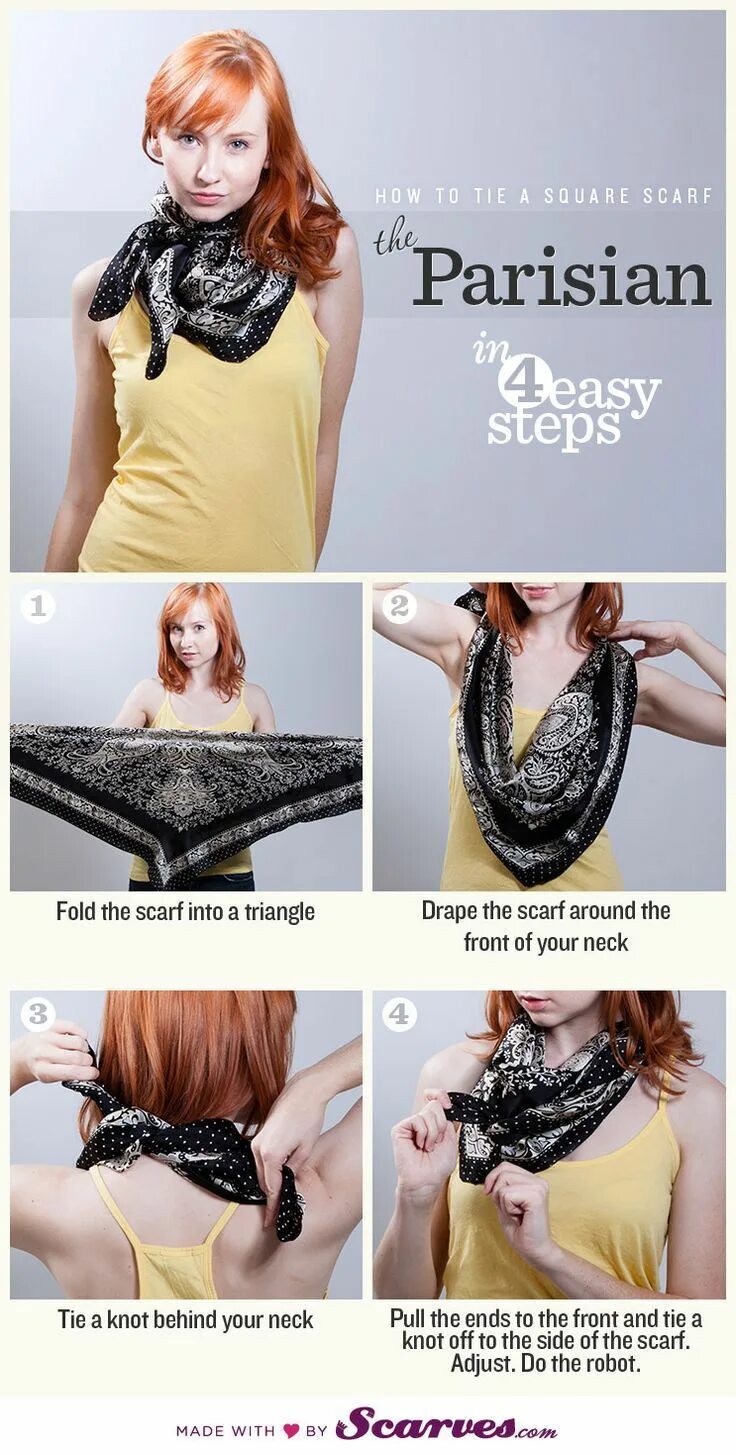 HOW TO TIE A SQUARE SCARF

the Parisian

in 4 easy steps

1

Fold the scarf into a triangle

2

Drape the scarf around the front of your neck

3

Tie a knot behind your neck

4

Pull the ends to the front and tie a knot off to the side of the scarf. Adjust. Do the robot.

MADE WITH ♥ BY Scarves.com