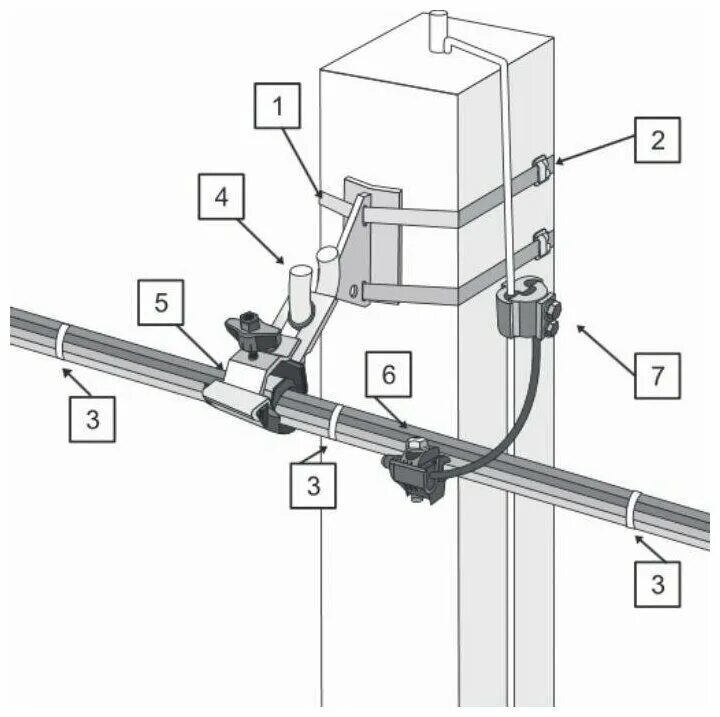 1
2
4
5
6
7
3
3
3