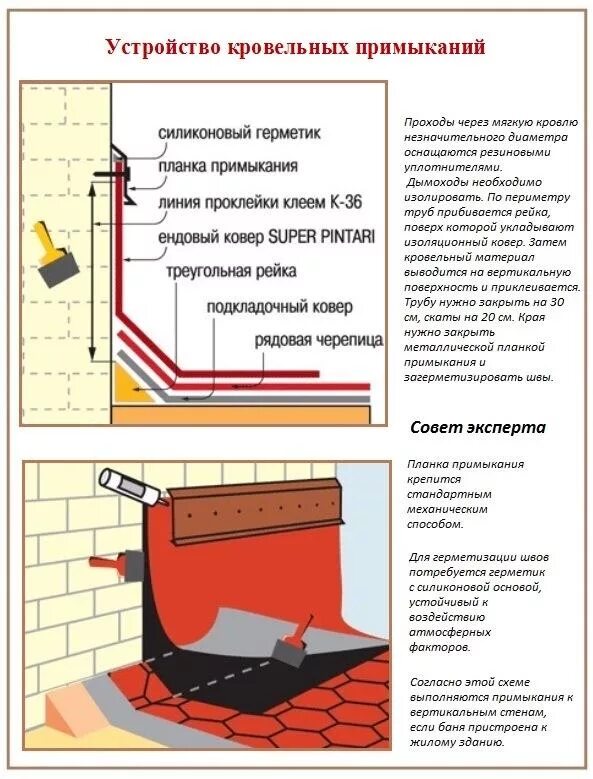 Устройство кровельных примыканий

силиконовый герметик
планка примыкания
линия проклейки клеем К-36
ендовый ковер SUPER PINTARI
треугольная рейка
подкладочный ковер
рядовая черепица

Проходы через мягкую кровлю незначительного диаметра оснащаются резиновыми уплотнителями.
Дымоходы необходимо изолировать. По периметру труб прибивается рейка, поверх которой укладывают изоляционный ковер. Затем кровельный материал выводится на вертикальную поверхность и приклеивается. Трубу нужно закрыть на 30 см, скаты на 20 см. Края нужно закрыть металлической планкой примыкания и загерметизировать швы.

Совет эксперта

Планка примыкания крепится стандартным механическим способом.

Для герметизации швов потребуется герметик с силиконовой основой, устойчивый к воздействию атмосферных факторов.

Согласно этой схеме выполняются примыкания к вертикальным стенам, если баня пристроена к жилому зданию.