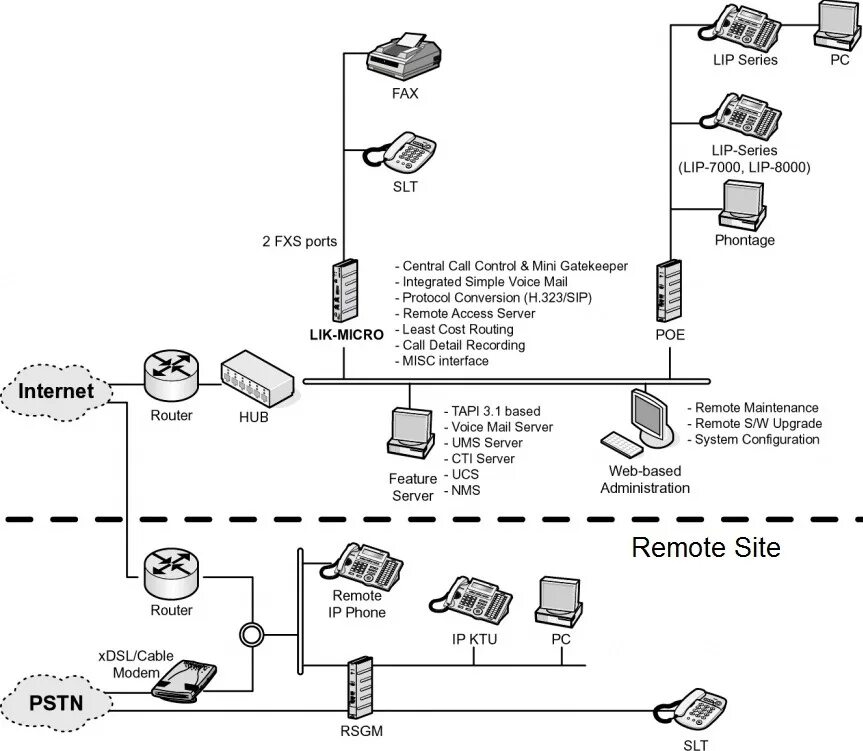 FAX

SLT

2 FXS ports

LIK-MICRO

- Central Call Control & Mini Gatekeeper
- Integrated Simple Voice Mail
- Protocol Conversion (H.323/SIP)
- Remote Access Server
- Least Cost Routing
- Call Detail Recording
- MISC interface

LIP Series

PC

LIP-Series
(LIP-7000, LIP-8000)

Phontage

POE

Internet

Router

HUB

Feature Server

- TAPI 3.1 based
- Voice Mail Server
- UMS Server
- CTI Server
- UCS
- NMS

Web-based Administration

- Remote Maintenance
- Remote S/W Upgrade
- System Configuration

Remote Site

Router

Remote IP Phone

IP KTU

PC

xDSL/Cable Modem

PSTN

RSGM

SLT