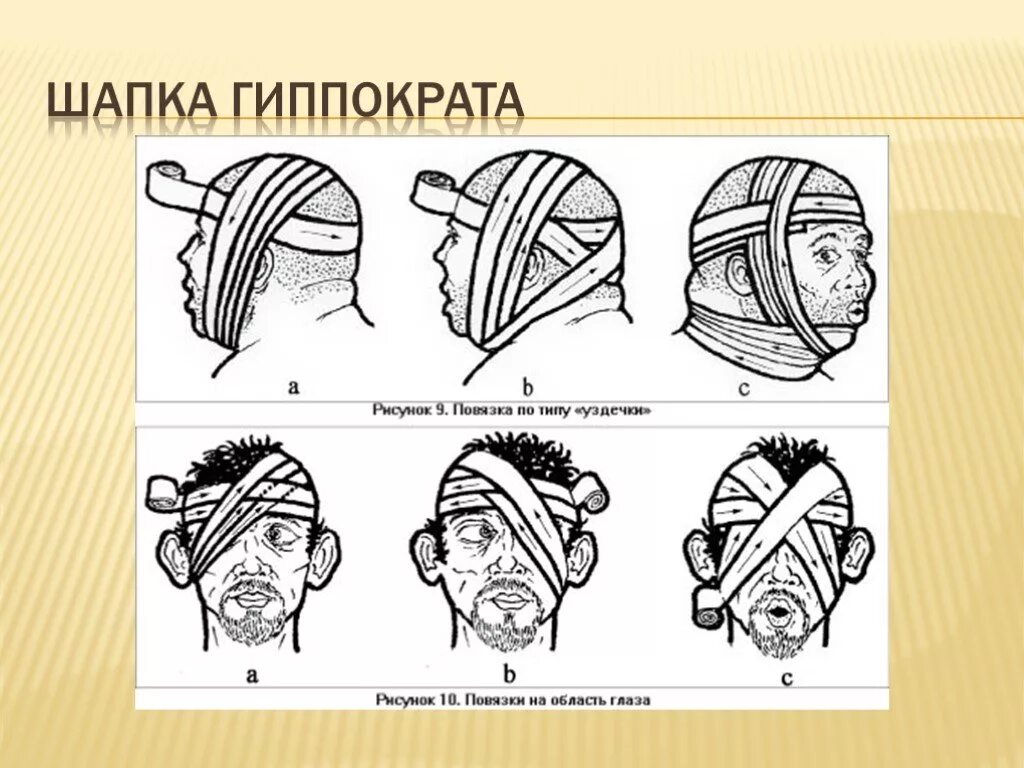 ШАПКА ГИППОКРАТА

a b c

Рисунок 9. Повязка по типу «уздечки»

a b c

Рисунок 10. Повязки на область глаза