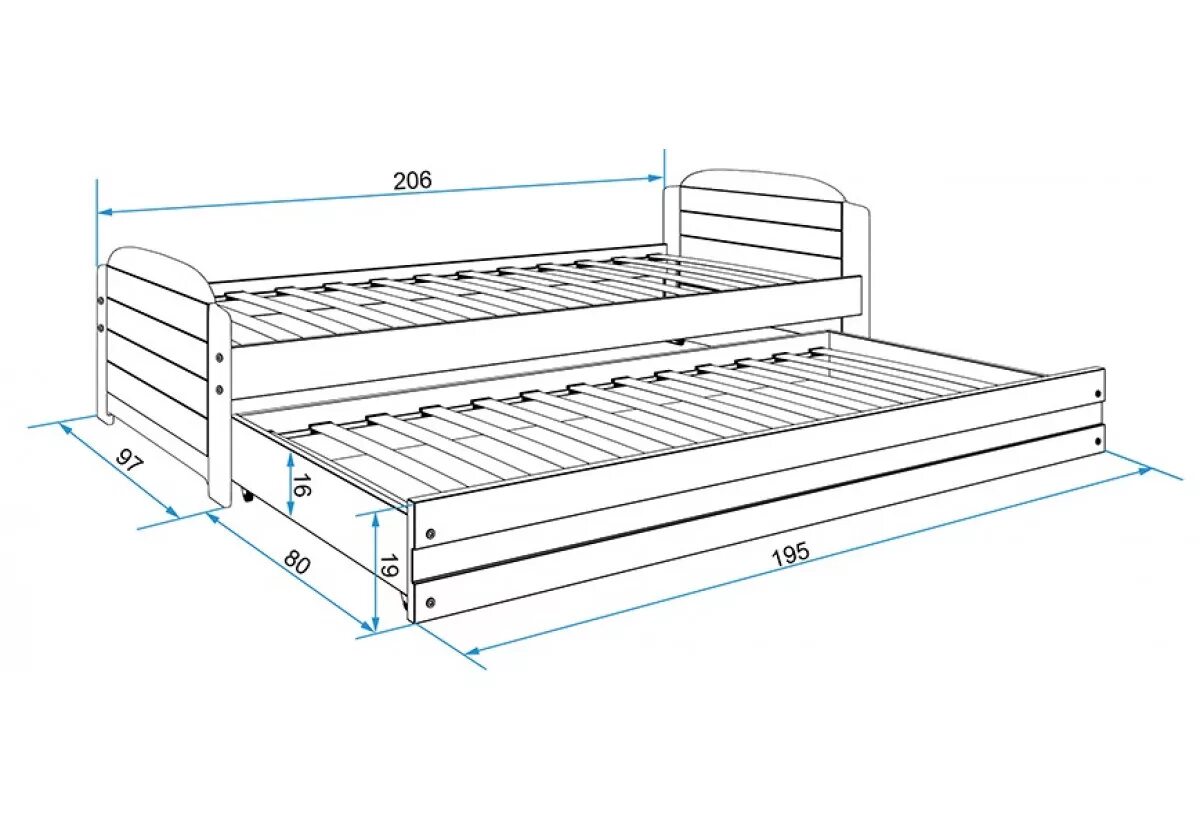 206

97

16

80

19

195