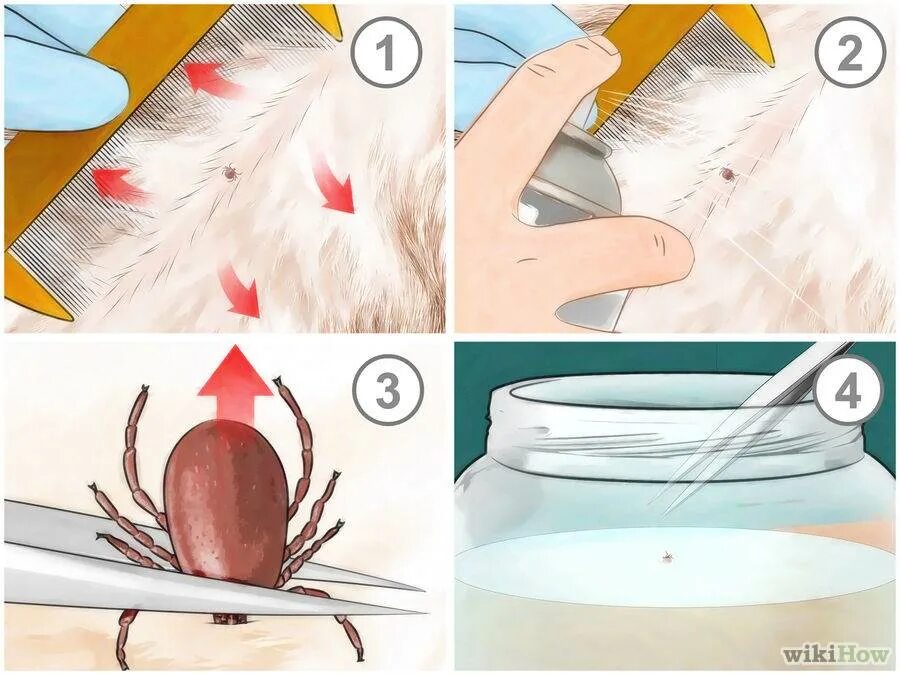 1

2

3

4

wikiHow