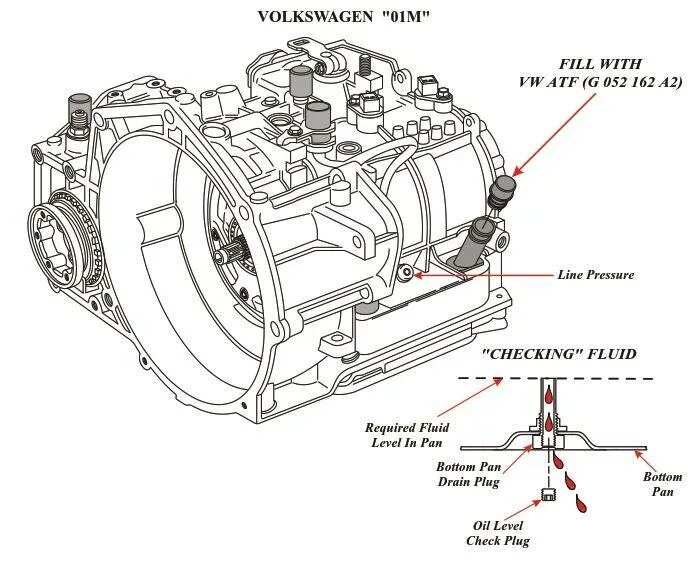 VOLKSWAGEN "01M"

FILL WITH
VW ATF (G 052 162 A2)

Line Pressure

"CHECKING" FLUID

Required Fluid
Level In Pan

Bottom Pan
Drain Plug

Bottom
Pan

Oil Level
Check Plug