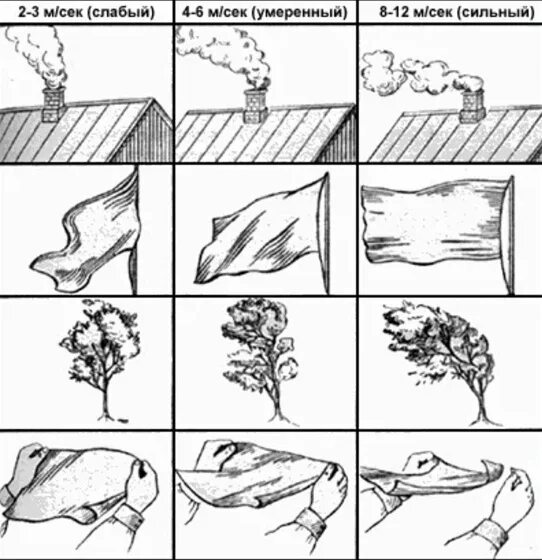 | 2-3 м/сек (слабый) | 4-6 м/сек (умеренный) | 8-12 м/сек (сильный) |
|---|---|---|