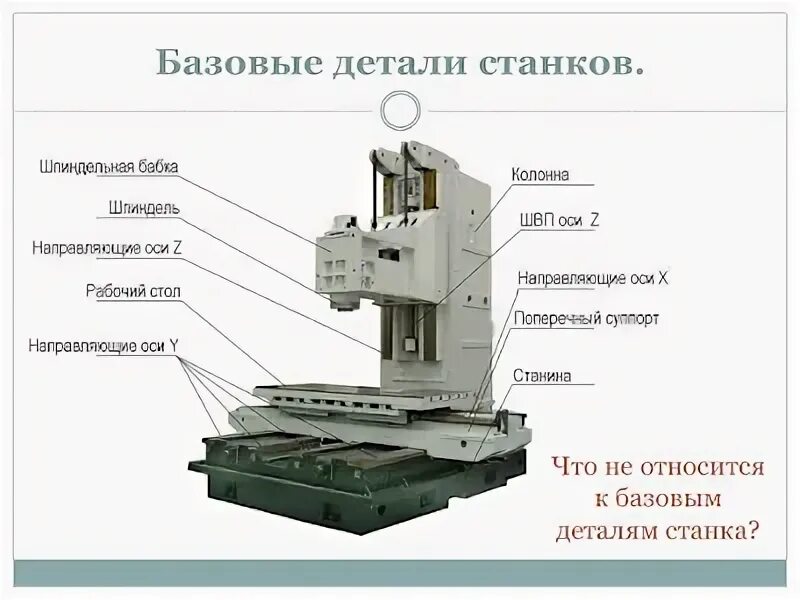 Базовые детали станков.

Шпиндельная бабка

Шпиндель

Направляющие оси Z

Рабочий стол

Направляющие оси Y

Колонна

ШВП оси Z

Направляющие оси X

Поперечный суппорт

Станина

Что не относится к базовым деталям станка?