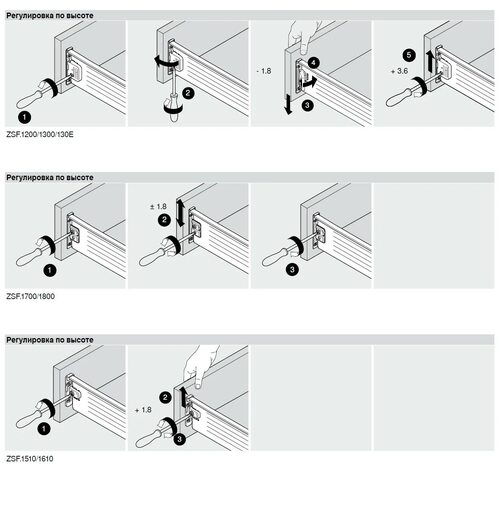 Регулировка по высоте

1

2

- 1.8

4

3

5

+ 3.6

ZSF.1200/1300/130E

Регулировка по высоте

1

± 1.8

2

3

ZSF.1700/1800

Регулировка по высоте

1

2

+ 1.8

3

ZSF.1510/1610