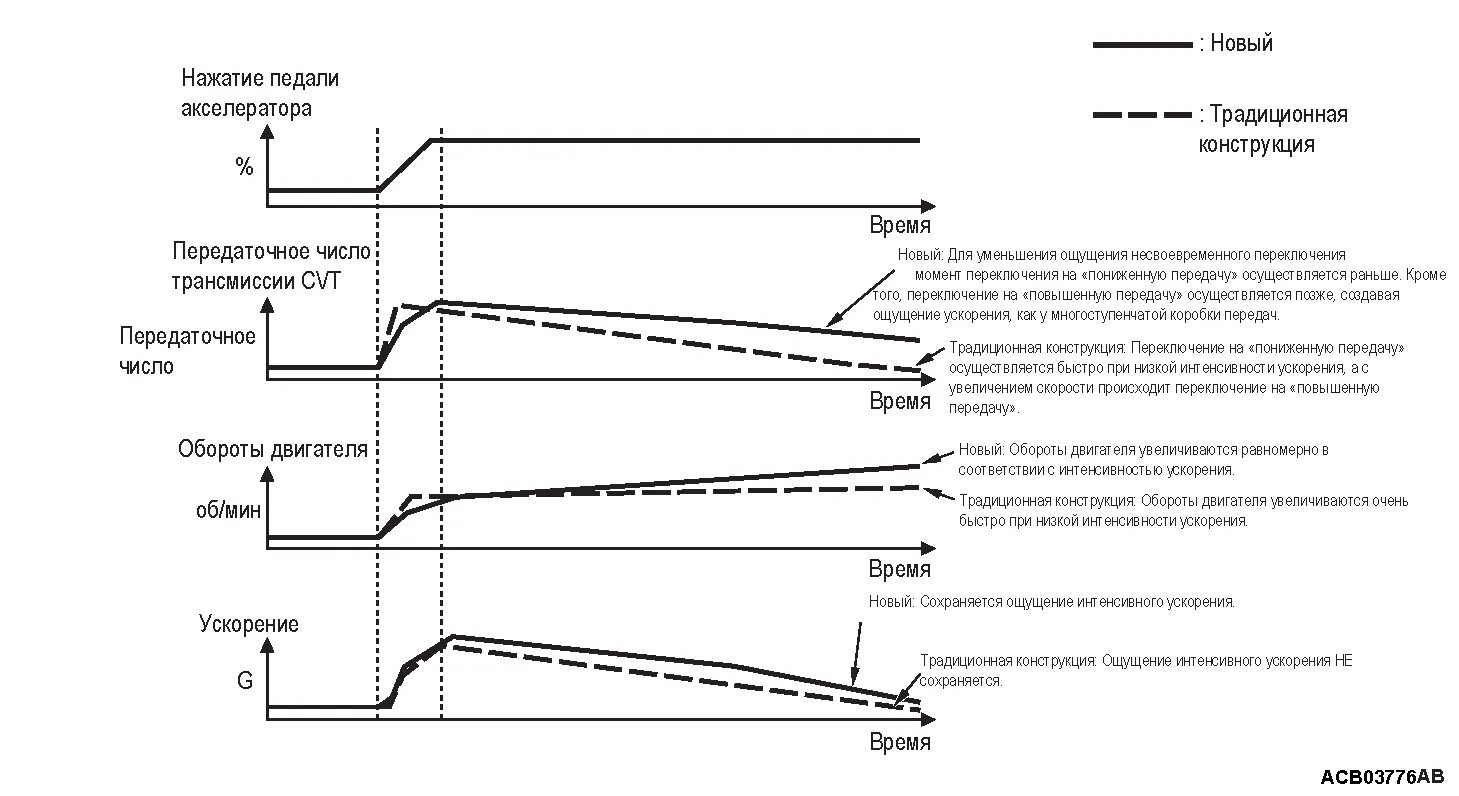 : Новый

: Традиционная конструкция

Нажатие педали акселератора

%

Время

Передаточное число трансмиссии CVT

Передаточное число

Время

Новый: Для уменьшения ощущения несвоевременного переключения момент переключения на «пониженную передачу» осуществляется раньше. Кроме того, переключение на «повышенную передачу» осуществляется позже, создавая ощущение ускорения, как у многоступенчатой коробки передач.

Традиционная конструкция: Переключение на «пониженную передачу» осуществляется быстро при низкой интенсивности ускорения, а с увеличением скорости происходит переключение на «повышенную передачу».

Обороты двигателя

об/мин

Время

Новый: Обороты двигателя увеличиваются равномерно в соответствии с интенсивностью ускорения.

Традиционная конструкция: Обороты двигателя увеличиваются очень быстро при низкой интенсивности ускорения.

Ускорение

G

Время

Новый: Сохраняется ощущение интенсивного ускорения.

Традиционная конструкция: Ощущение интенсивного ускорения НЕ сохраняется.

ACB03776AB