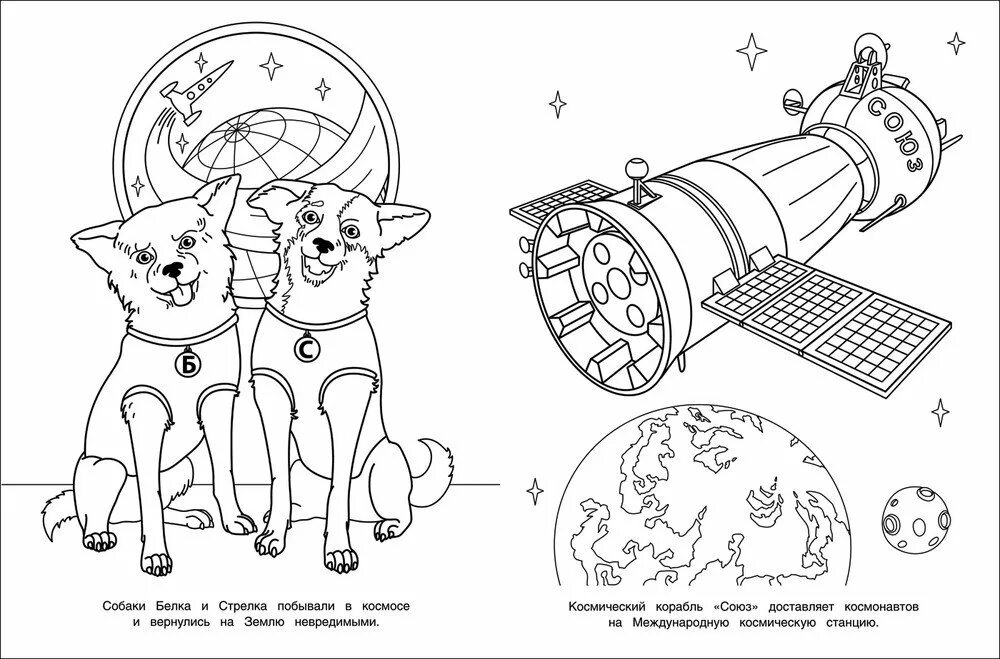 Б

С

Собаки Белка и Стрелка побывали в космосе и вернулись на Землю невредимыми.

СОЮЗ

Космический корабль «Союз» доставляет космонавтов на Международную космическую станцию.