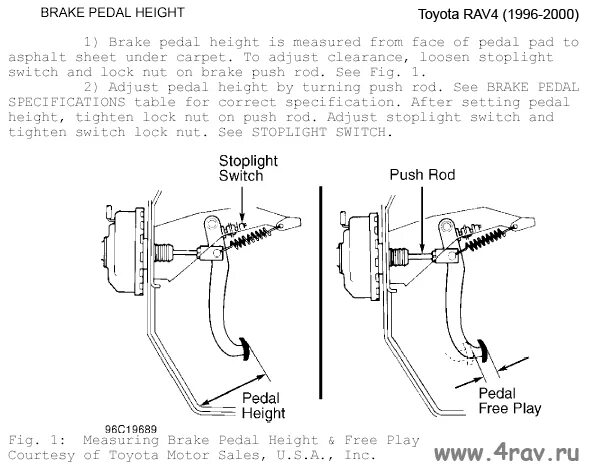 BRAKE PEDAL HEIGHT

Toyota RAV4 (1996-2000)

1) Brake pedal height is measured from face of pedal pad to asphalt sheet under carpet. To adjust clearance, loosen stoplight switch and lock nut on brake push rod. See Fig. 1.

2) Adjust pedal height by turning push rod. See BRAKE PEDAL SPECIFICATIONS table for correct specification. After setting pedal height, tighten lock nut on push rod. Adjust stoplight switch and tighten switch lock nut. See STOPLIGHT SWITCH.

Stoplight Switch

Pedal Height

Push Rod

Pedal Free Play

96C19689

Fig. 1: Measuring Brake Pedal Height & Free Play
Courtesy of Toyota Motor Sales, U.S.A., Inc.

www.4rav.ru