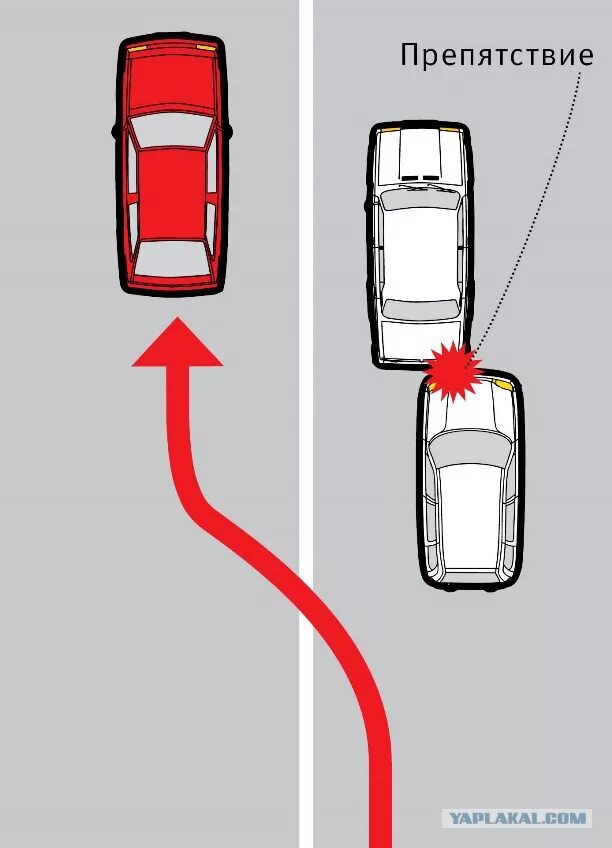 Препятствие

YAPLAKAL.COM