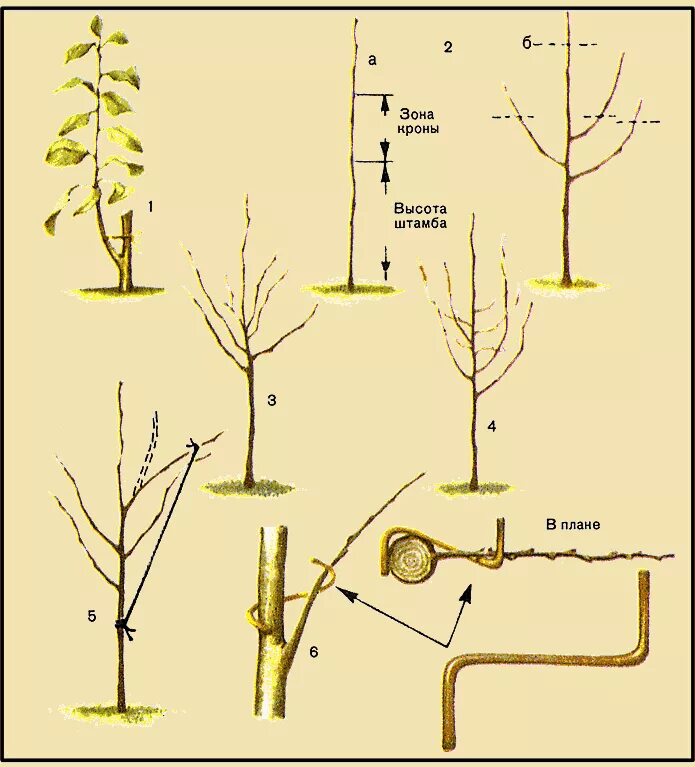 1

а

2

б

Зона кроны

Высота штамба

3

4

5

6

В плане