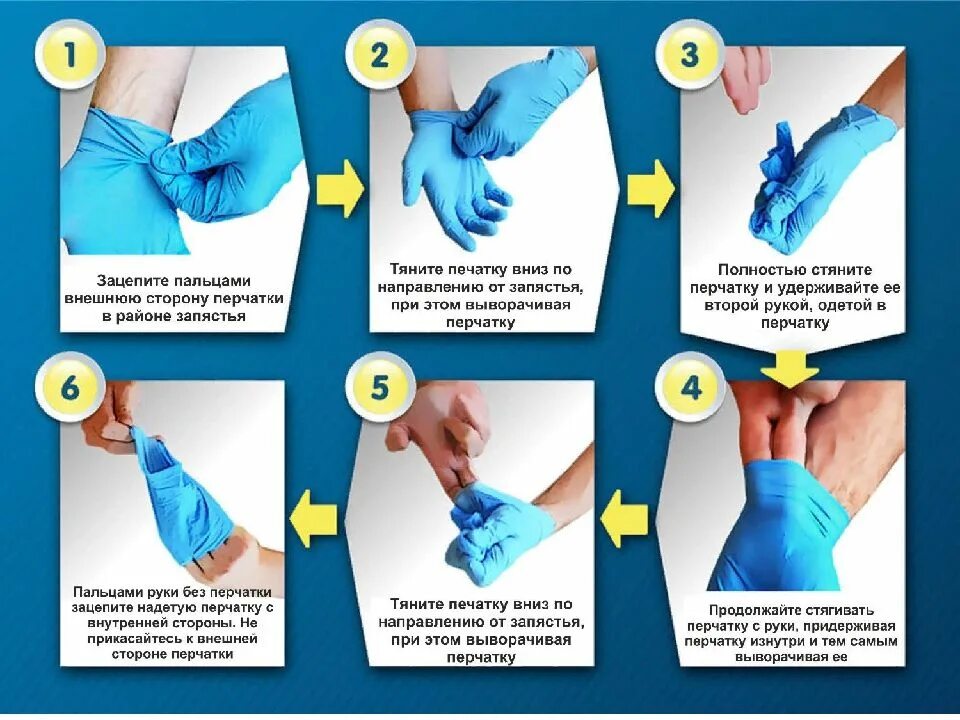 1

Зацепите пальцами внешнюю сторону перчатки в районе запястья

2

Тяните печатку вниз по направлению от запястья, при этом выворачивая перчатку

3

Полностью стяните перчатку и удерживайте ее второй рукой, одетой в перчатку

4

Продолжайте стягивать перчатку с руки, придерживая перчатку изнутри и тем самым выворачивая ее

5

Тяните печатку вниз по направлению от запястья, при этом выворачивая перчатку

6

Пальцами руки без перчатки зацепите надетую перчатку с внутренней стороны. Не прикасайтесь к внешней стороне перчатки