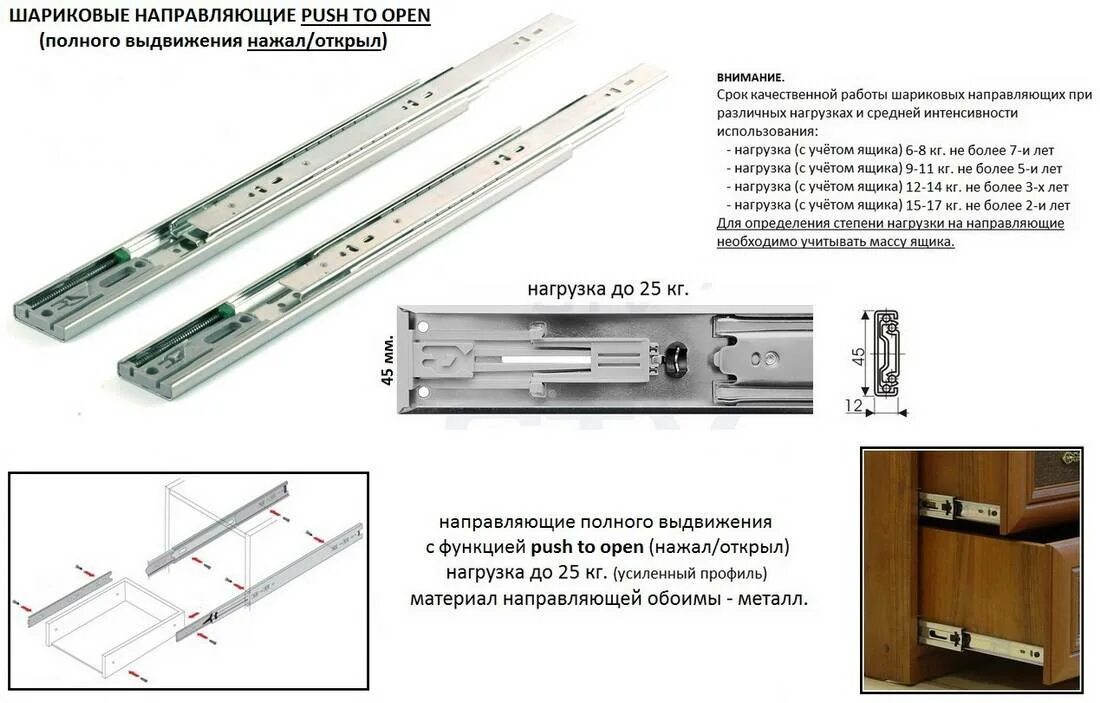 ШАРИКОВЫЕ НАПРАВЛЯЮЩИЕ PUSH TO OPEN
(полного выдвижения нажал/открыл)

ВНИМАНИЕ.
Срок качественной работы шариковых направляющих при различных нагрузках и средней интенсивности использования:
- нагрузка (с учётом ящика) 6-8 кг. не более 7-и лет
- нагрузка (с учётом ящика) 9-11 кг. не более 5-и лет
- нагрузка (с учётом ящика) 12-14 кг. не более 3-х лет
- нагрузка (с учётом ящика) 15-17 кг. не более 2-и лет
Для определения степени нагрузки на направляющие необходимо учитывать массу ящика.

нагрузка до 25 кг.

45 мм.

45

12

направляющие полного выдвижения
с функцией push to open (нажал/открыл)
нагрузка до 25 кг. (усиленный профиль)
материал направляющей обоймы - металл.