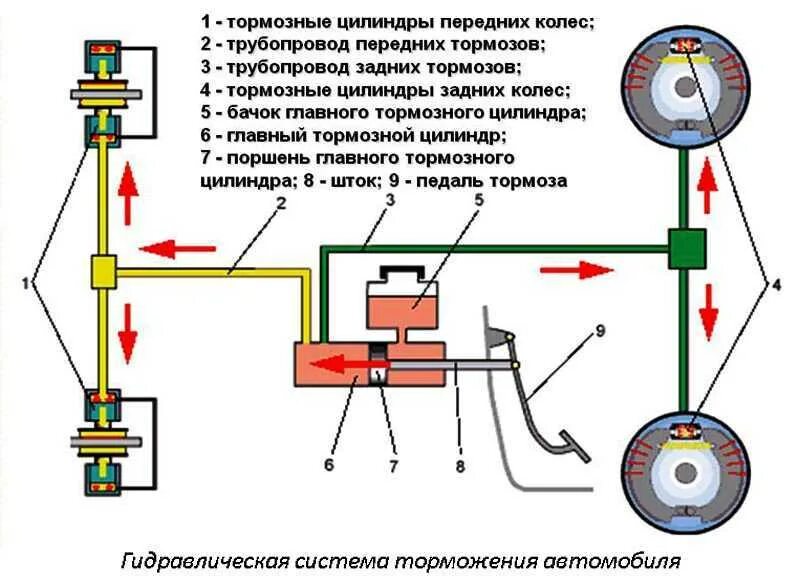 1 - тормозные цилиндры передних колес;
2 - трубопровод передних тормозов;
3 - трубопровод задних тормозов;
4 - тормозные цилиндры задних колес;
5 - бачок главного тормозного цилиндра;
6 - главный тормозной цилиндр;
7 - поршень главного тормозного цилиндра; 8 - шток; 9 - педаль тормоза

2
3
5
1
4
9
6
7
8

Гидравлическая система торможения автомобиля