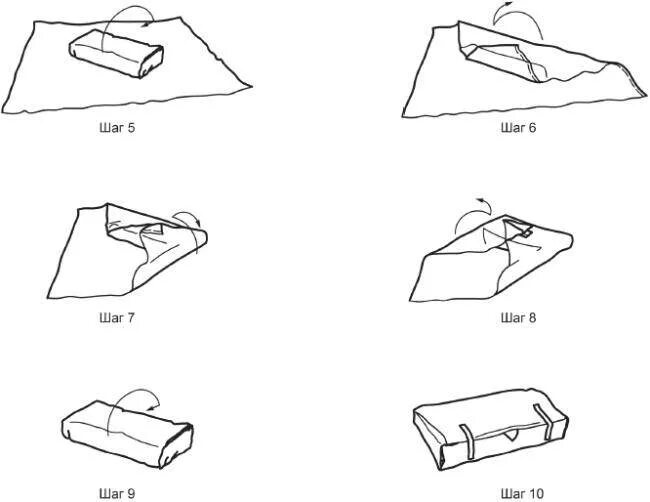 Шаг 5

Шаг 6

Шаг 7

Шаг 8

Шаг 9

Шаг 10