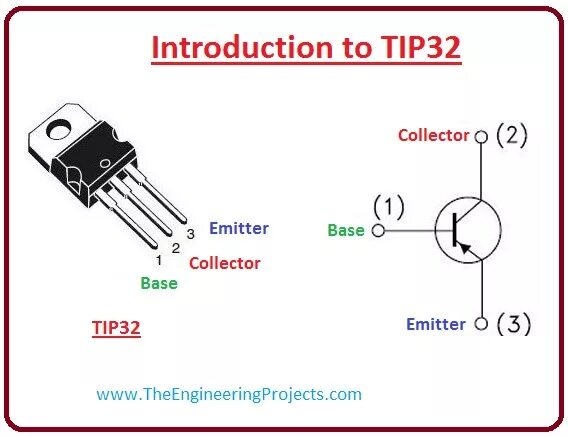 Introduction to TIP32

3 Emitter
2 Collector
1 Base

TIP32

Collector (2)
(1)
Base
Emitter (3)

www.TheEngineeringProjects.com