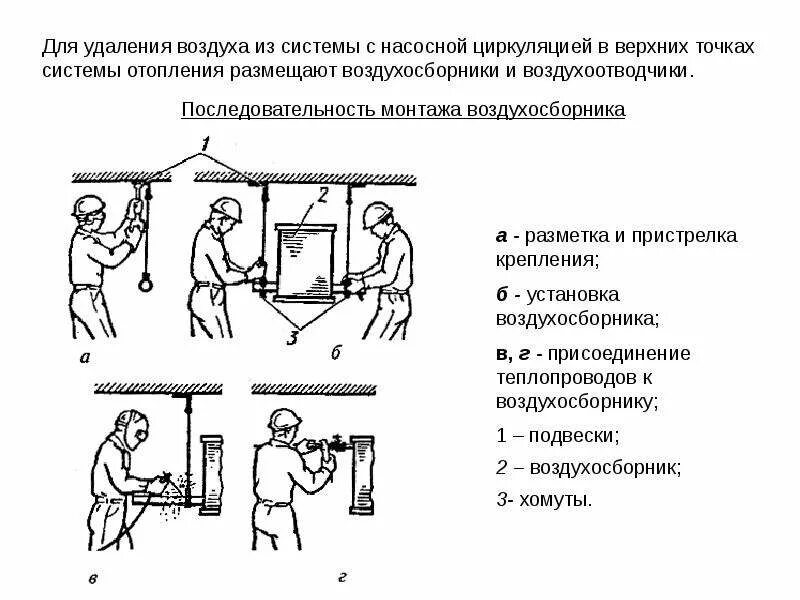 Для удаления воздуха из системы с насосной циркуляцией в верхних точках системы отопления размещают воздухосборники и воздухоотводчики.

Последовательность монтажа воздухосборника

1

2

3

а

б

в

г

а - разметка и пристрелка крепления;

б - установка воздухосборника;

в, г - присоединение теплопроводов к воздухосборнику;

1 – подвески;

2 – воздухосборник;

3- хомуты.