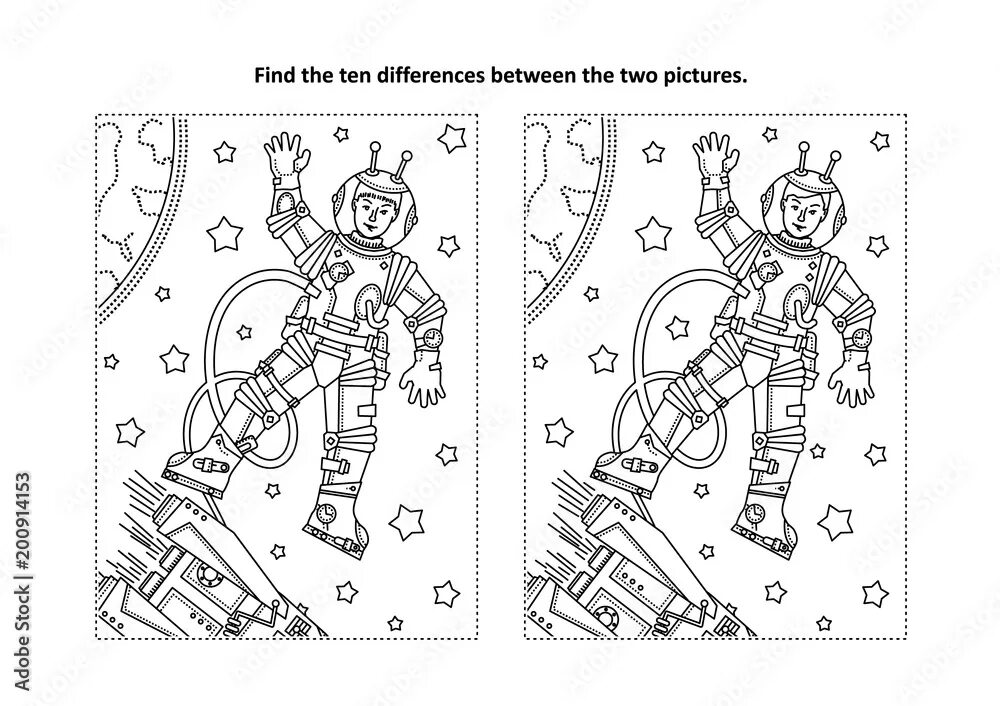 Find the ten differences between the two pictures.

Adobe Stock | #200914153