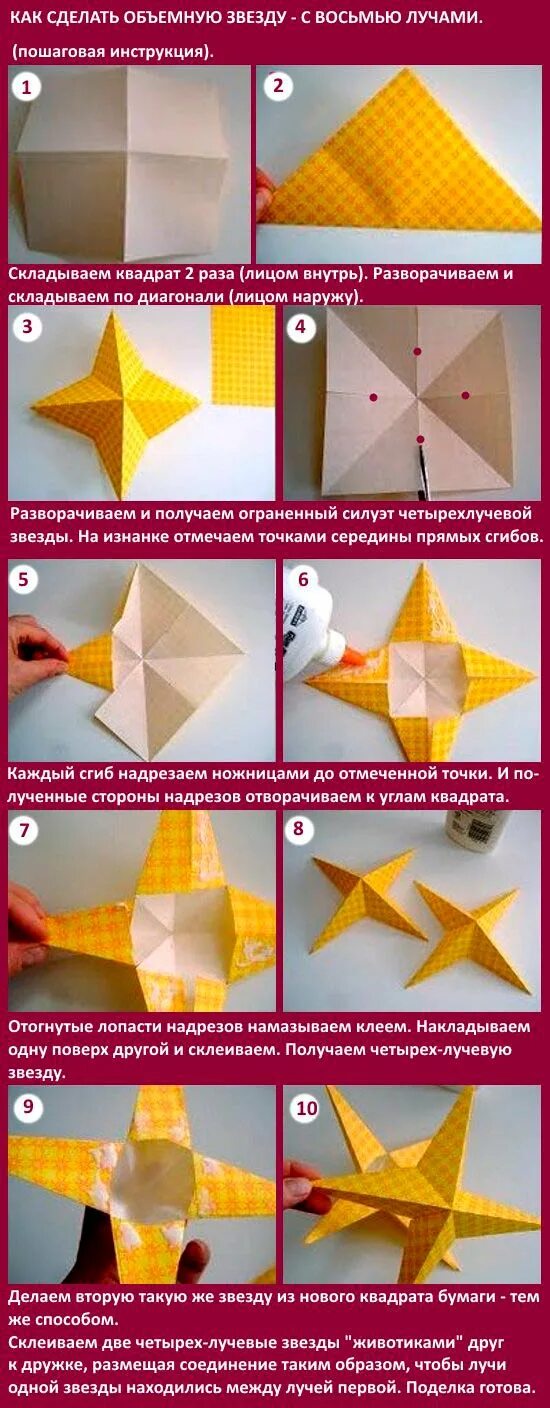 КАК СДЕЛАТЬ ОБЪЕМНУЮ ЗВЕЗДУ - С ВОСЬМЬЮ ЛУЧАМИ.

(пошаговая инструкция).

1

2

Складываем квадрат 2 раза (лицом внутрь). Разворачиваем и складываем по диагонали (лицом наружу).

3

4

Разворачиваем и получаем ограненный силуэт четырехлучевой звезды. На изнанке отмечаем точками середины прямых сгибов.

5

6

Каждый сгиб надрезаем ножницами до отмеченной точки. И полученные стороны надрезов отворачиваем к углам квадрата.

7

8

Отогнутые лопасти надрезов намазываем клеем. Накладываем одну поверх другой и склеиваем. Получаем четырех-лучевую звезду.

9

10

Делаем вторую такую же звезду из нового квадрата бумаги - тем же способом.
Склеиваем две четырех-лучевые звезды "животиками" друг к дружке, размещая соединение таким образом, чтобы лучи одной звезды находились между лучей первой. Поделка готова.