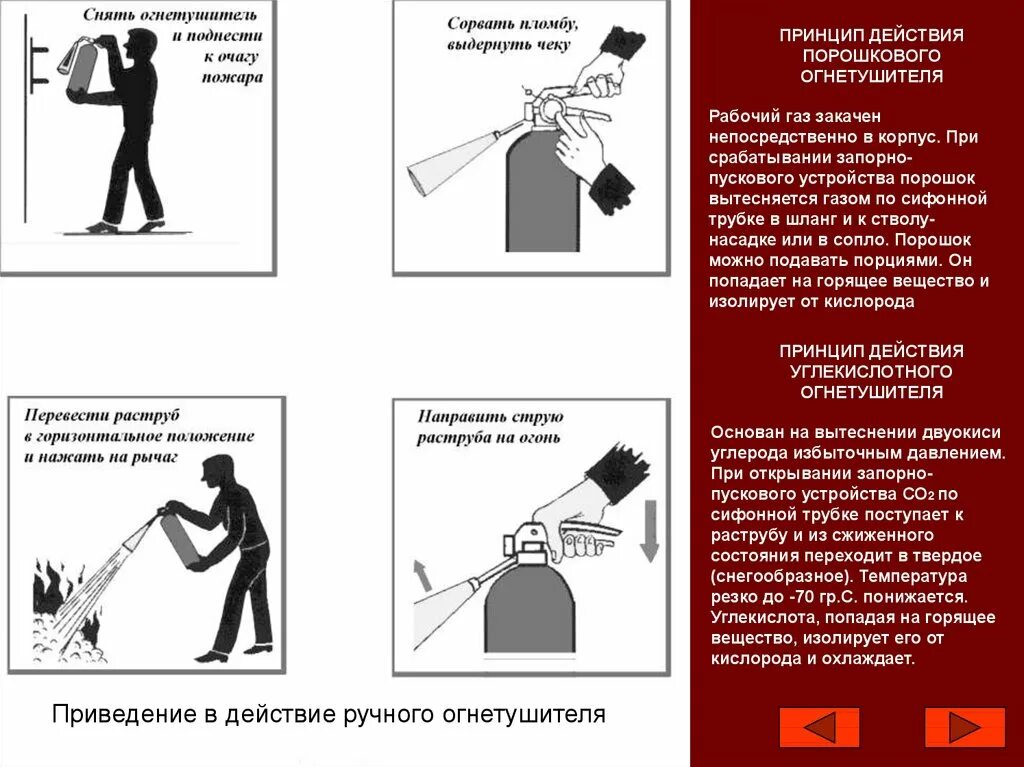 Снять огнетушитель и поднести к очагу пожара

Сорвать пломбу, выдернуть чеку

Перевести раструб в горизонтальное положение и нажать на рычаг

Направить струю раструба на огонь

Приведение в действие ручного огнетушителя

ПРИНЦИП ДЕЙСТВИЯ ПОРОШКОВОГО ОГНЕТУШИТЕЛЯ

Рабочий газ закачен непосредственно в корпус. При срабатывании запорно-пускового устройства порошок вытесняется газом по сифонной трубке в шланг и к стволу-насадке или в сопло. Порошок можно подавать порциями. Он попадает на горящее вещество и изолирует от кислорода

ПРИНЦИП ДЕЙСТВИЯ УГЛЕКИСЛОТНОГО ОГНЕТУШИТЕЛЯ

Основан на вытеснении двуокиси углерода избыточным давлением. При открывании запорно-пускового устройства $CO_2$ по сифонной трубке поступает к раструбу и из сжиженного состояния переходит в твердое (снегообразное). Температура резко до -70 гр.С. понижается. Углекислота, попадая на горящее вещество, изолирует его от кислорода и охлаждает.