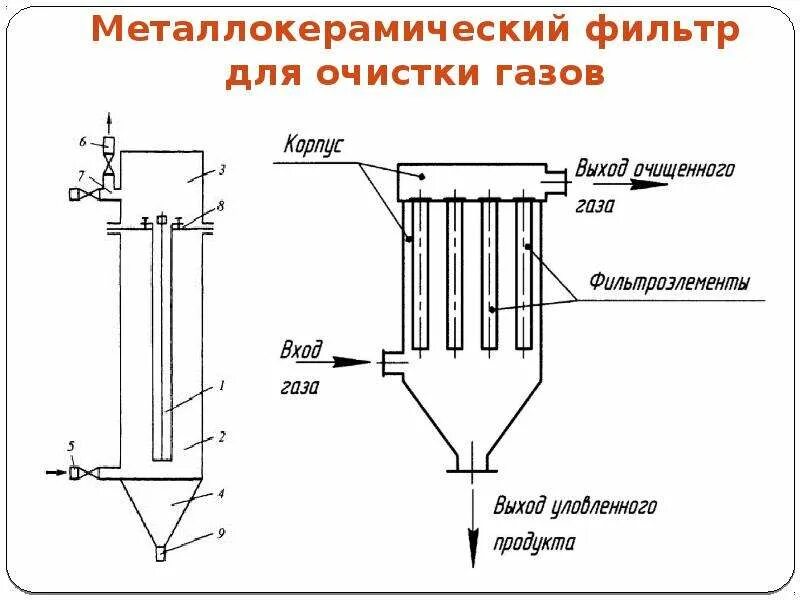 Металлокерамический фильтр для очистки газов

6
7
3
8
1
2
5
4
9

Корпус
Выход очищенного газа
Фильтроэлементы
Вход газа
Выход уловленного продукта