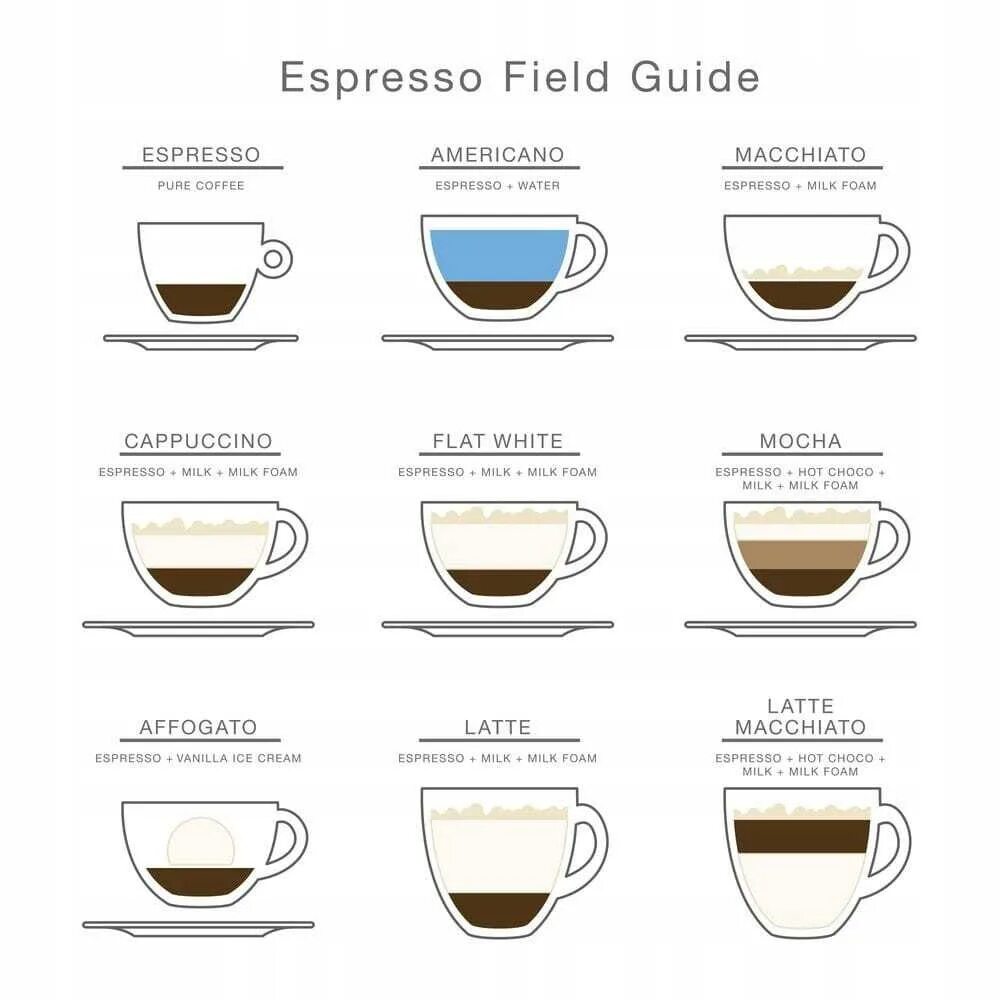 Espresso Field Guide

ESPRESSO
PURE COFFEE

AMERICANO
ESPRESSO + WATER

MACCHIATO
ESPRESSO + MILK FOAM

CAPPUCCINO
ESPRESSO + MILK + MILK FOAM

FLAT WHITE
ESPRESSO + MILK + MILK FOAM

MOCHA
ESPRESSO + HOT CHOCO + MILK + MILK FOAM

AFFOGATO
ESPRESSO + VANILLA ICE CREAM

LATTE
ESPRESSO + MILK + MILK FOAM

LATTE MACCHIATO
ESPRESSO + HOT CHOCO + MILK + MILK FOAM